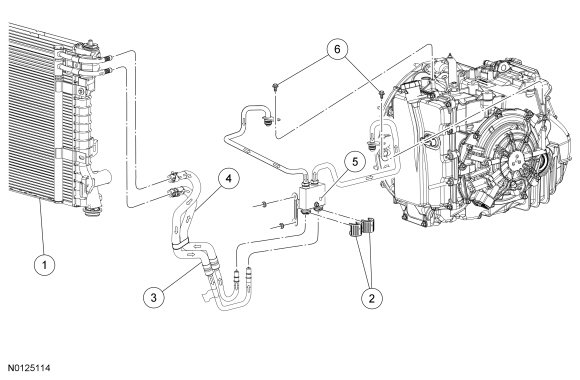 6

5

4

1

3

2

N0125114