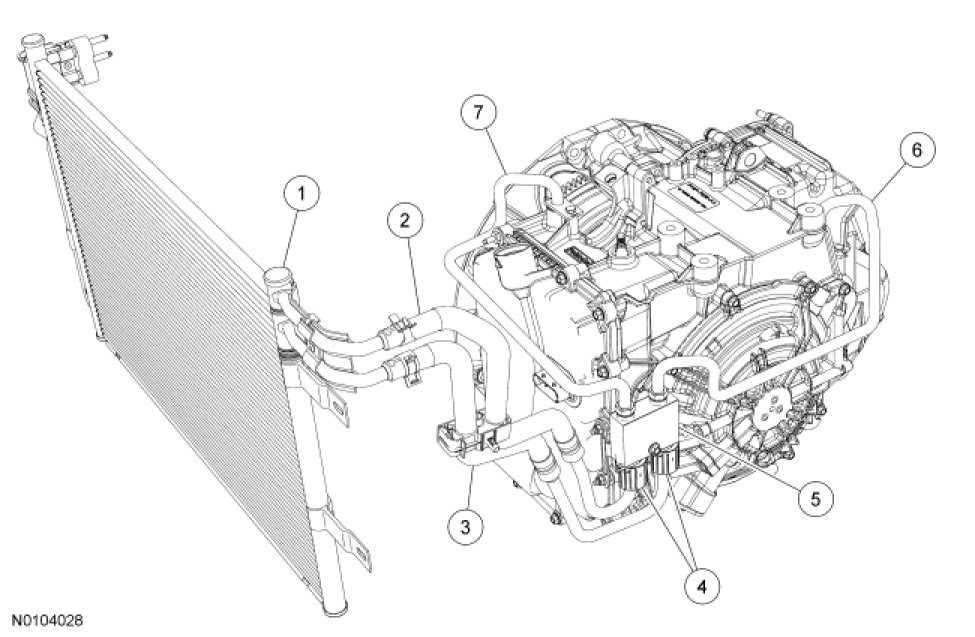 7
6
1
2
5
3
4
N0104028