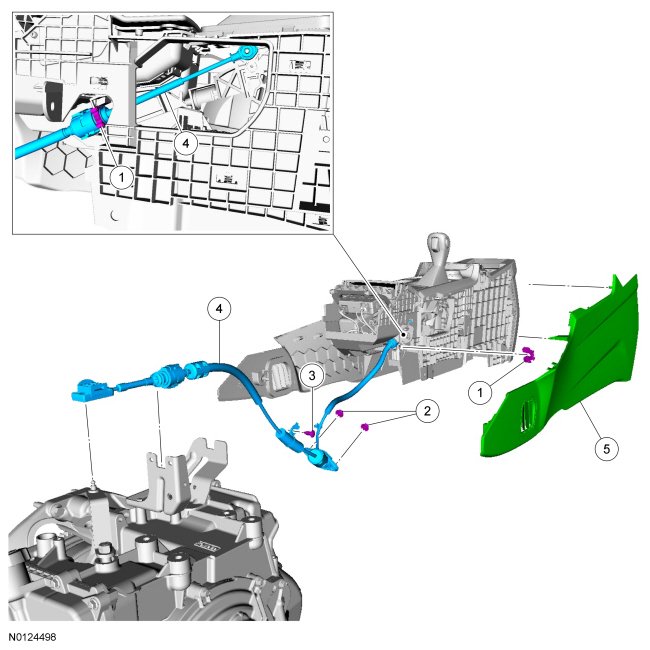 4
1
4
3
2
1
5
N0124498