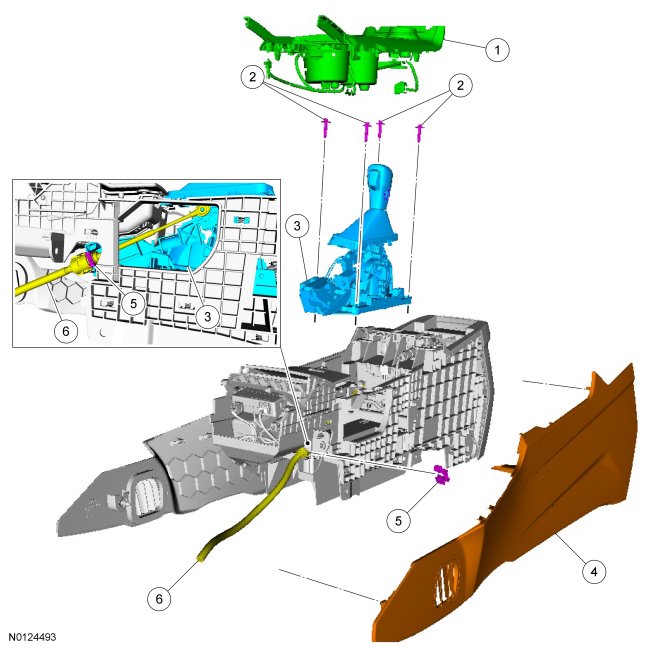 1
2
2
3
5
3
6
5
4
6
N0124493