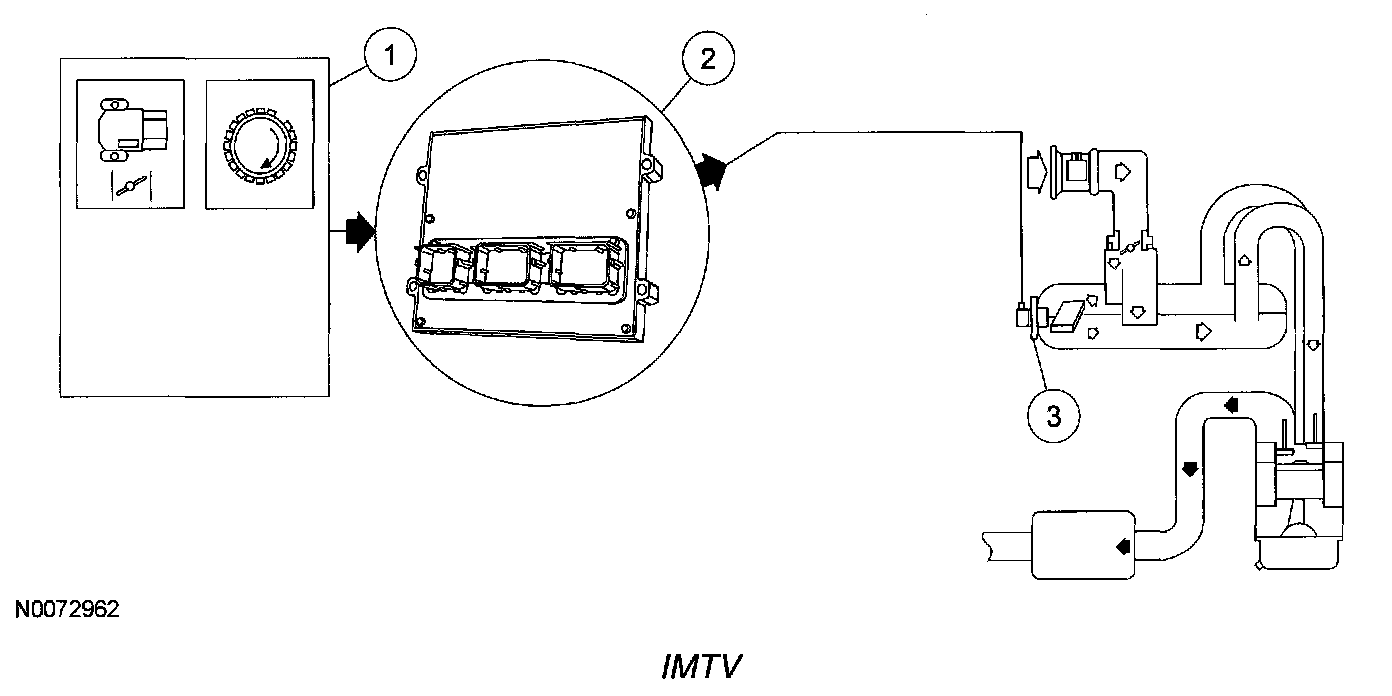 1

2

3

N0072962

IMTV