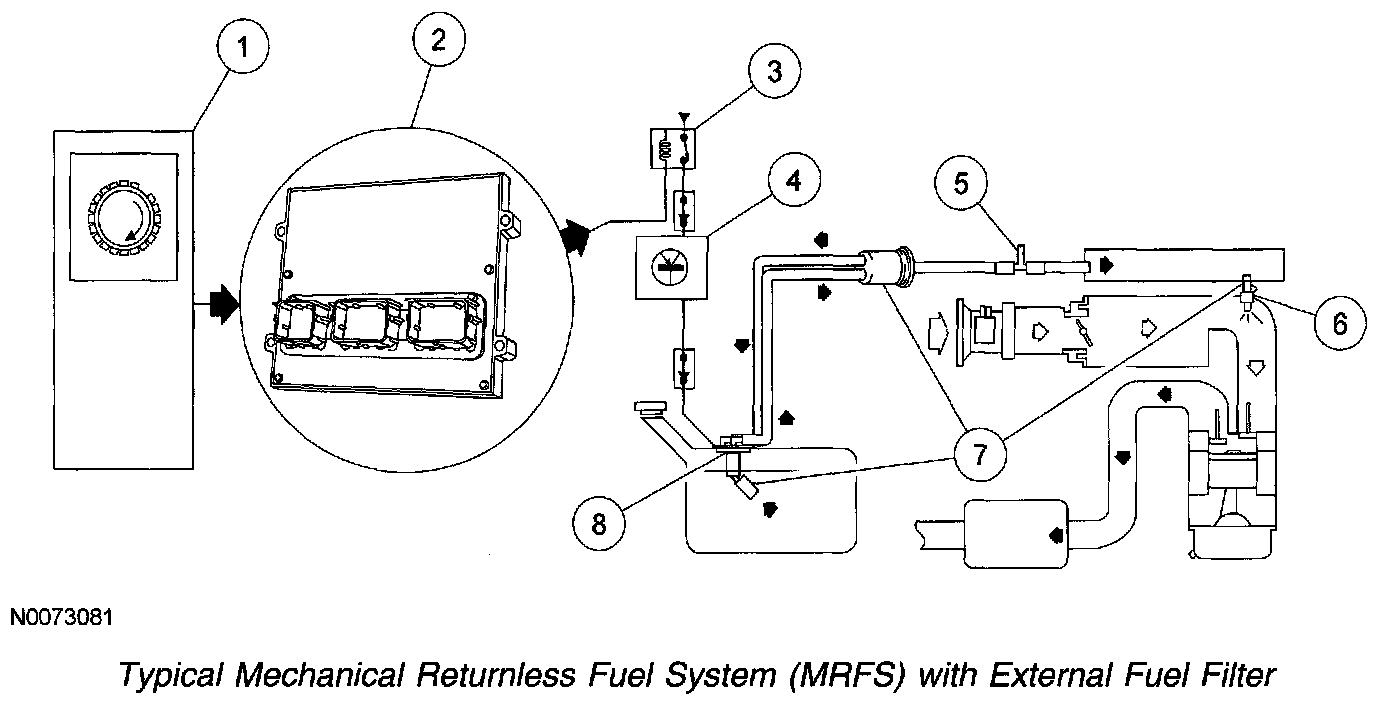 1
2
3
4
5
6
7
8

N0073081

Typical Mechanical Returnless Fuel System (MRFS) with External Fuel Filter