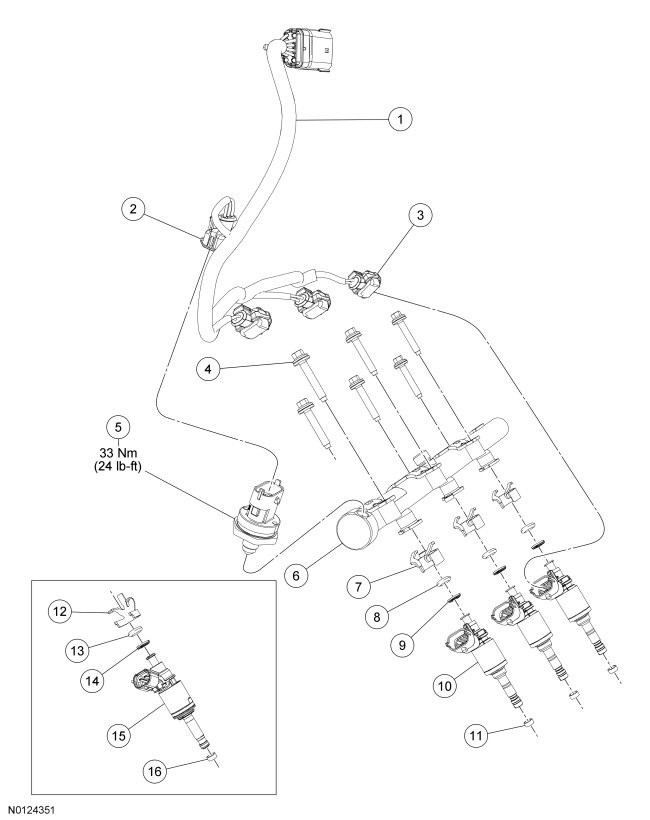 1
2
3
4
5
33 Nm
(24 lb-ft)
6
7
8
9
10
11
12
13
14
15
16
N0124351