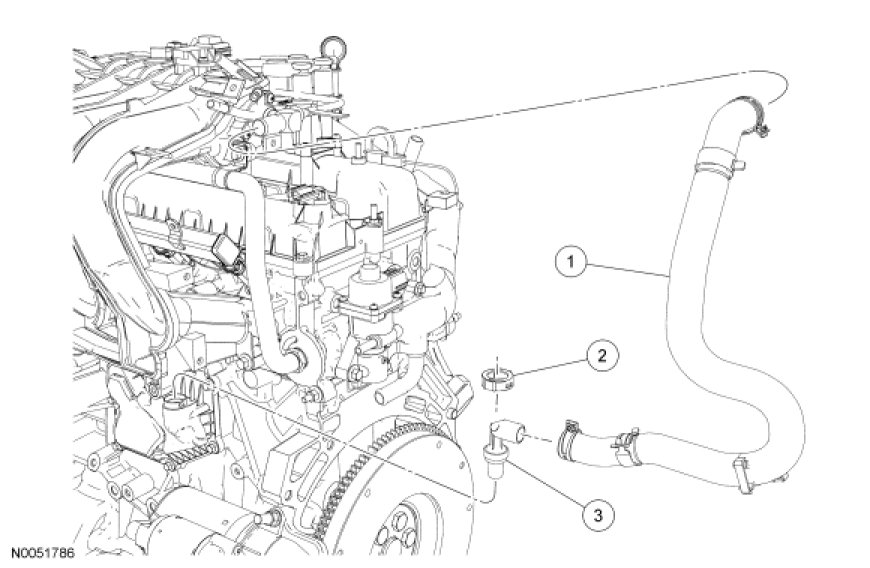 1

2

3

N0051786