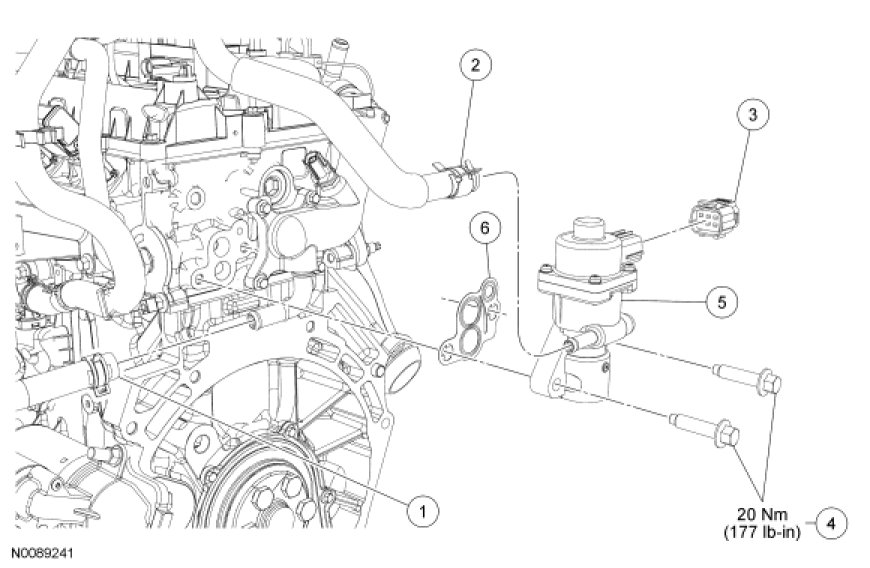 2
3
6
5
1
20 Nm
(177 lb-in)
4
N0089241