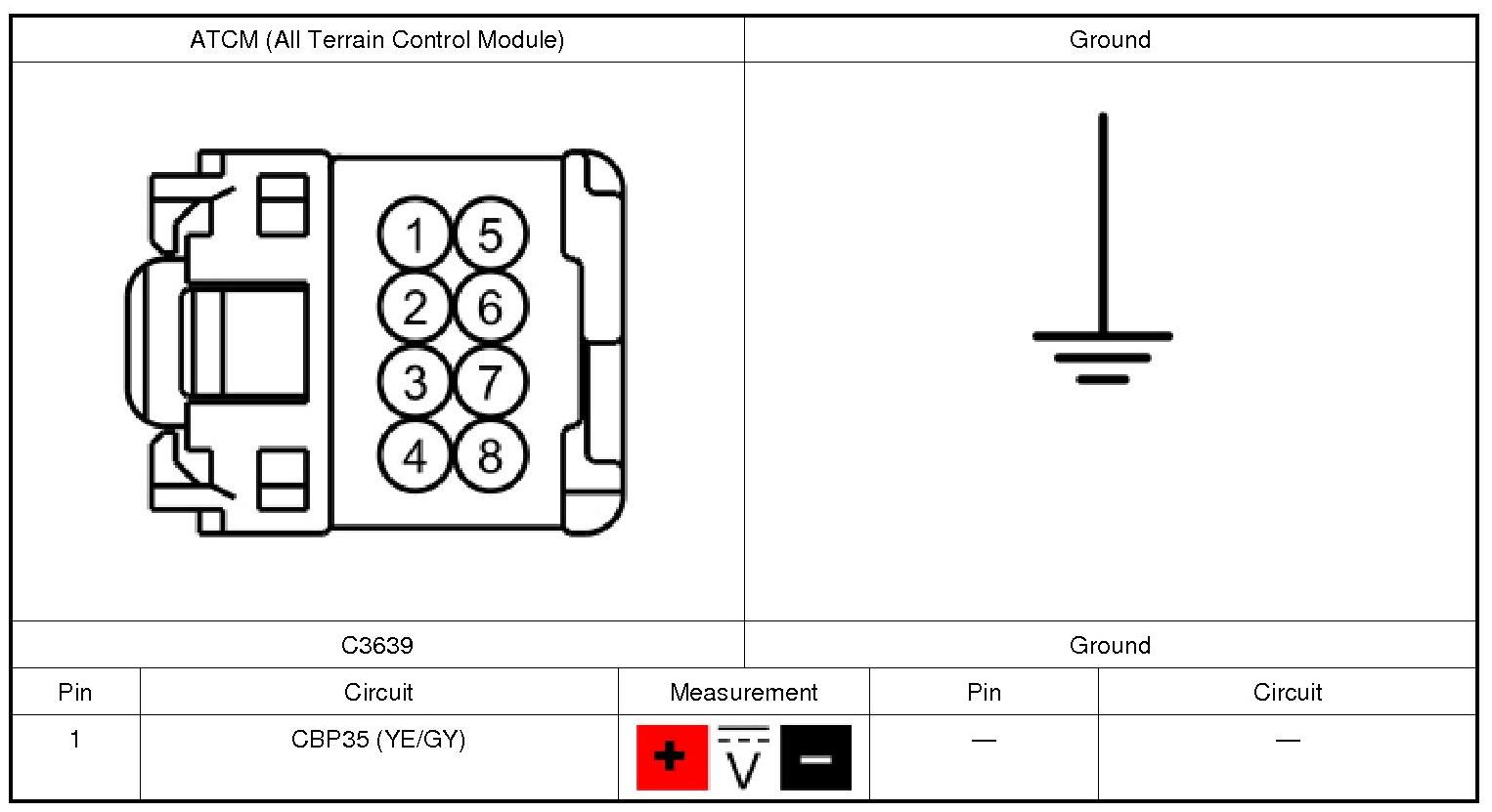 | ATCM (All Terrain Control Module) | Ground |
|---|---|
| 1 5 2 6 3 7 4 8 | |
| C3639 | Ground |

| Pin | Circuit | Measurement | Pin | Circuit |
|---|---|---|---|---|
| 1 | CBP35 (YE/GY) | + V − | — | — |