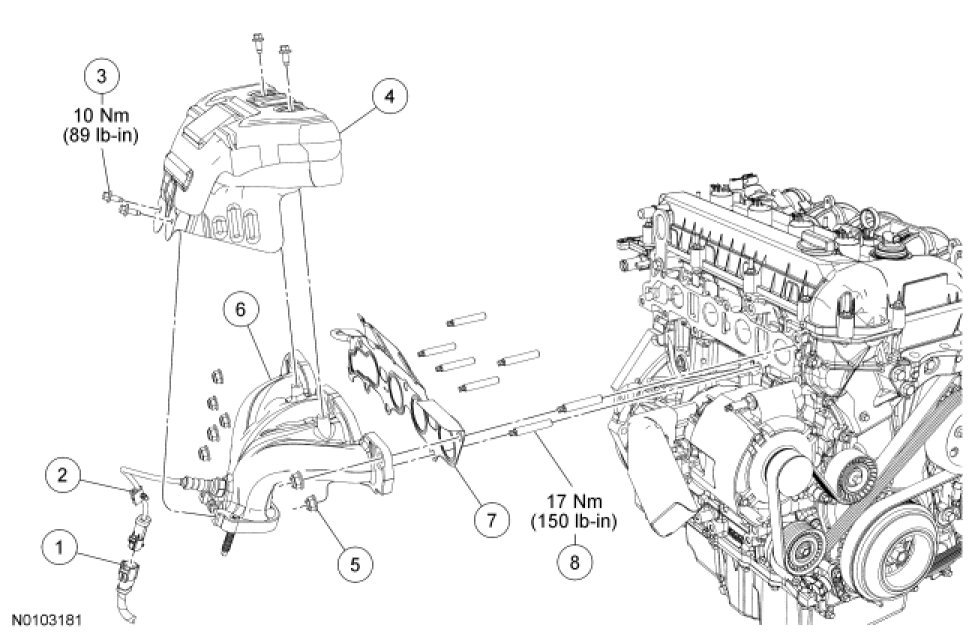 3
10 Nm
(89 lb-in)

4

6

2

1

5

7

17 Nm
(150 lb-in)
8

N0103181