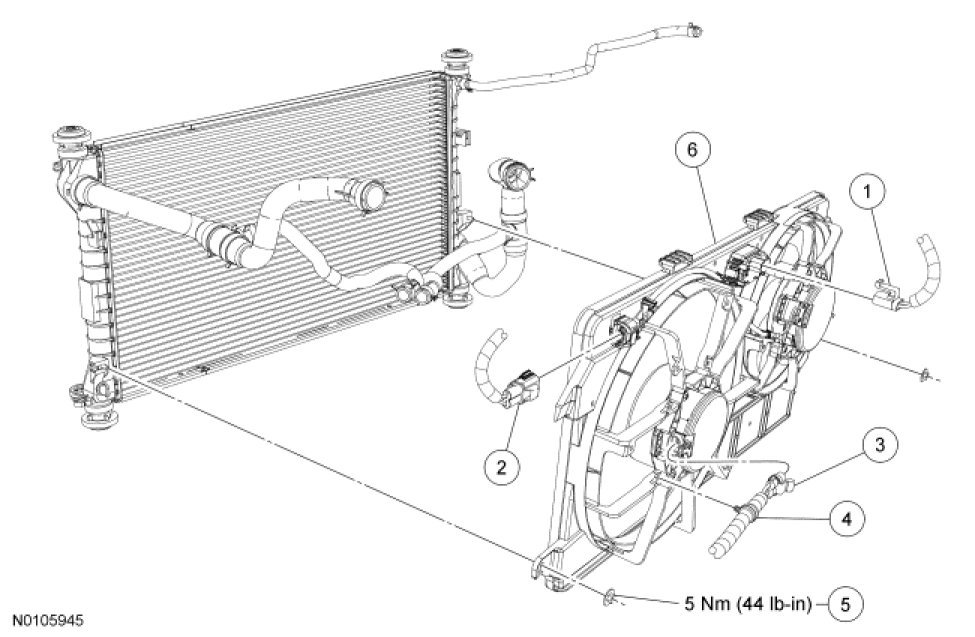 6
1
2
3
4
5 Nm (44 lb-in)
5
N0105945