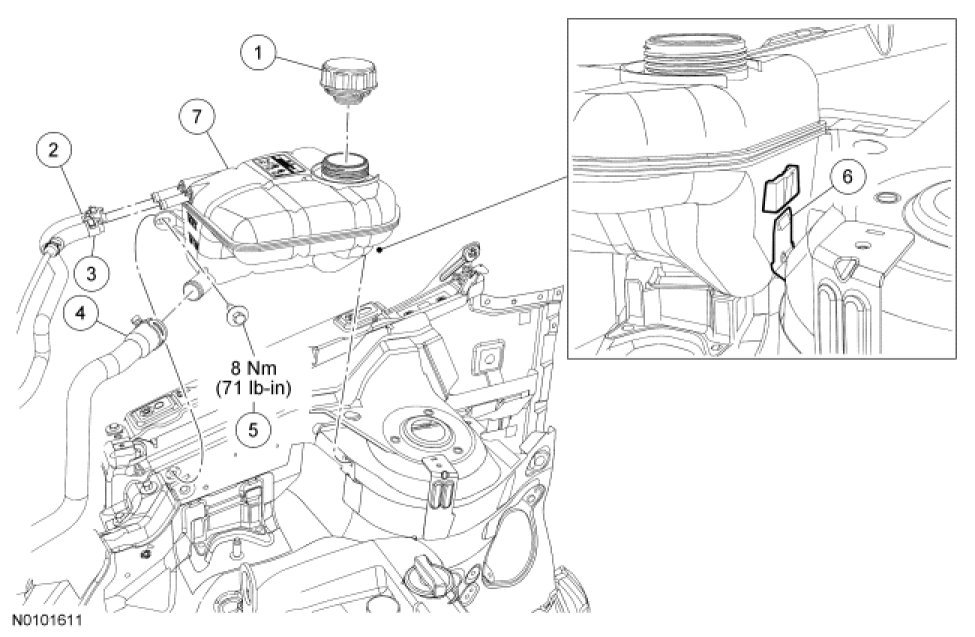 1

7

2

3

4

8 Nm
(71 lb-in)

5

6

N0101611