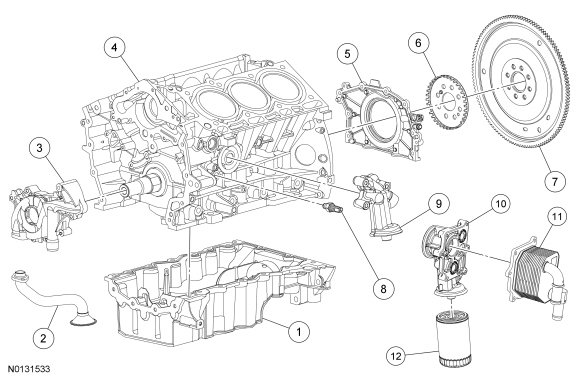 4
5
6
3
7
9
10
11
8
2
1
12
N0131533