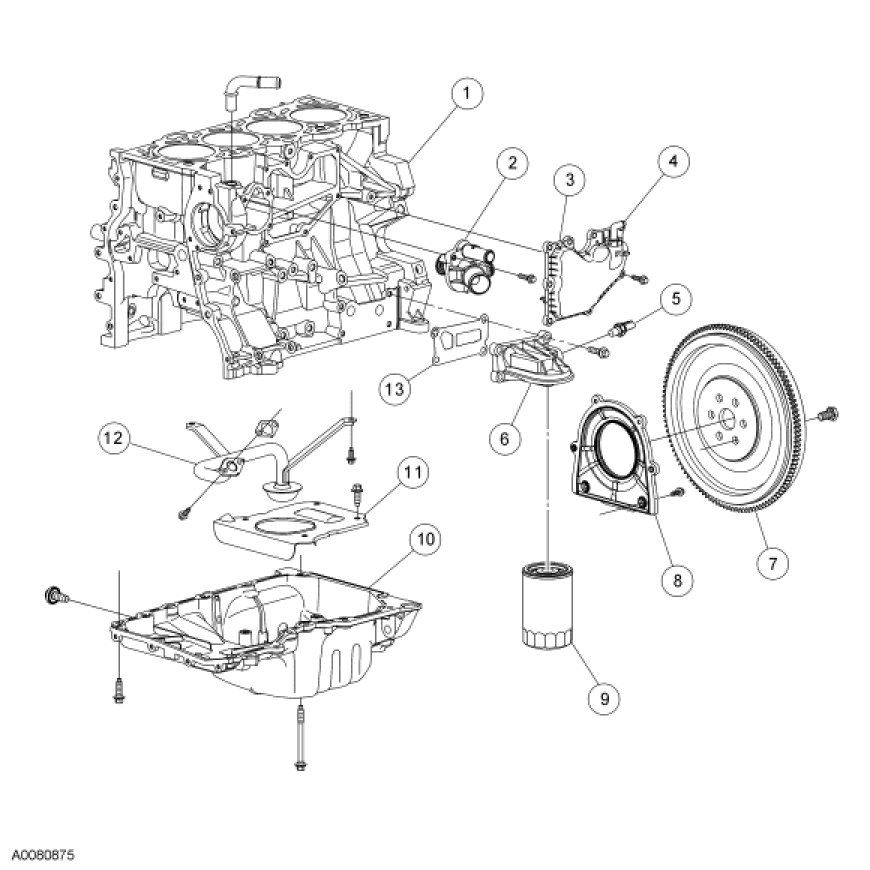 1
2
3
4
5
13
6
12
11
10
8
7
9
A0080875