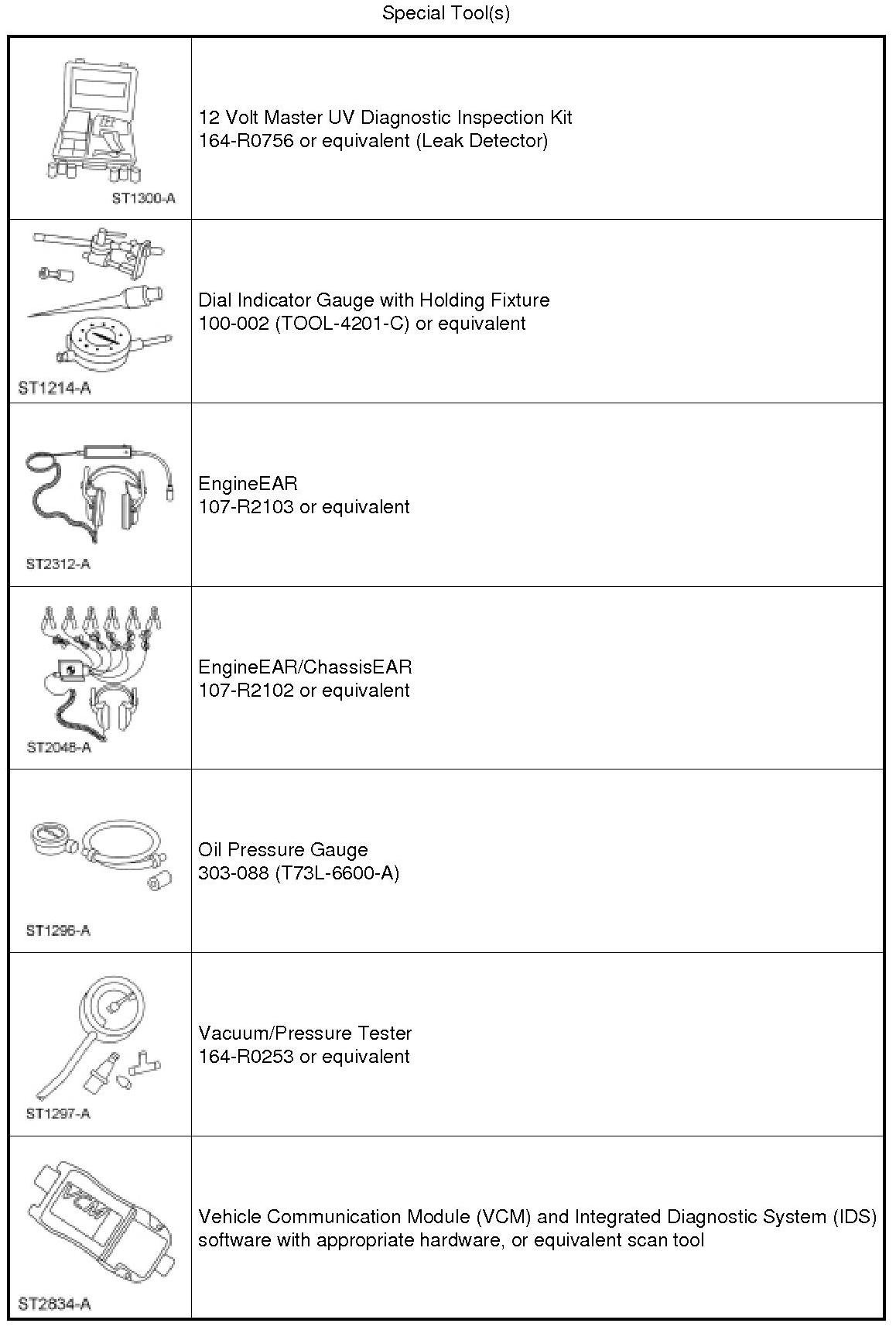 Special Tool(s)

| | |
|---|---|
| ST1300-A | 12 Volt Master UV Diagnostic Inspection Kit 164-R0756 or equivalent (Leak Detector) |
| ST1214-A | Dial Indicator Gauge with Holding Fixture 100-002 (TOOL-4201-C) or equivalent |
| ST2312-A | EngineEAR 107-R2103 or equivalent |
| ST2048-A | EngineEAR/ChassisEAR 107-R2102 or equivalent |
| ST1296-A | Oil Pressure Gauge 303-088 (T73L-6600-A) |
| ST1297-A | Vacuum/Pressure Tester 164-R0253 or equivalent |
| VCM ST2834-A | Vehicle Communication Module (VCM) and Integrated Diagnostic System (IDS) software with appropriate hardware, or equivalent scan tool |