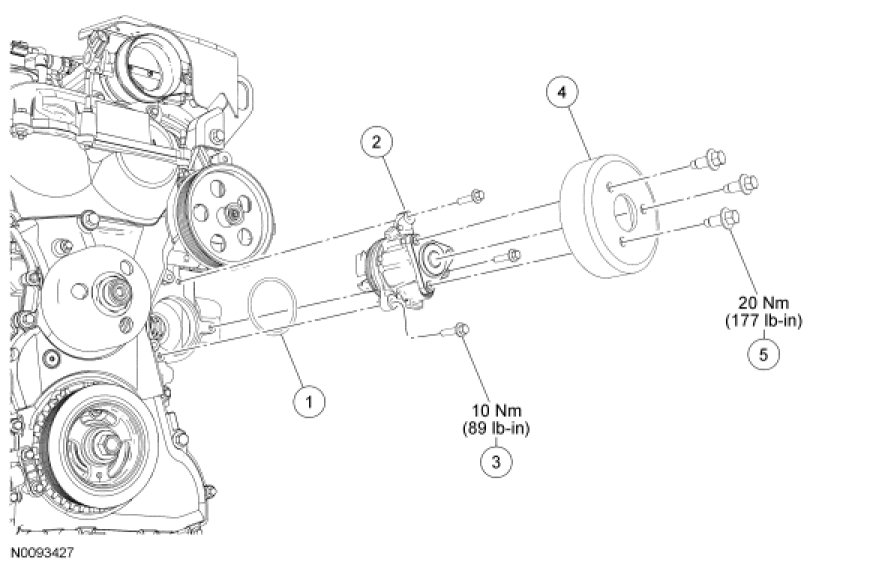 4

2

20 Nm
(177 lb-in)

5

1

10 Nm
(89 lb-in)

3

N0093427