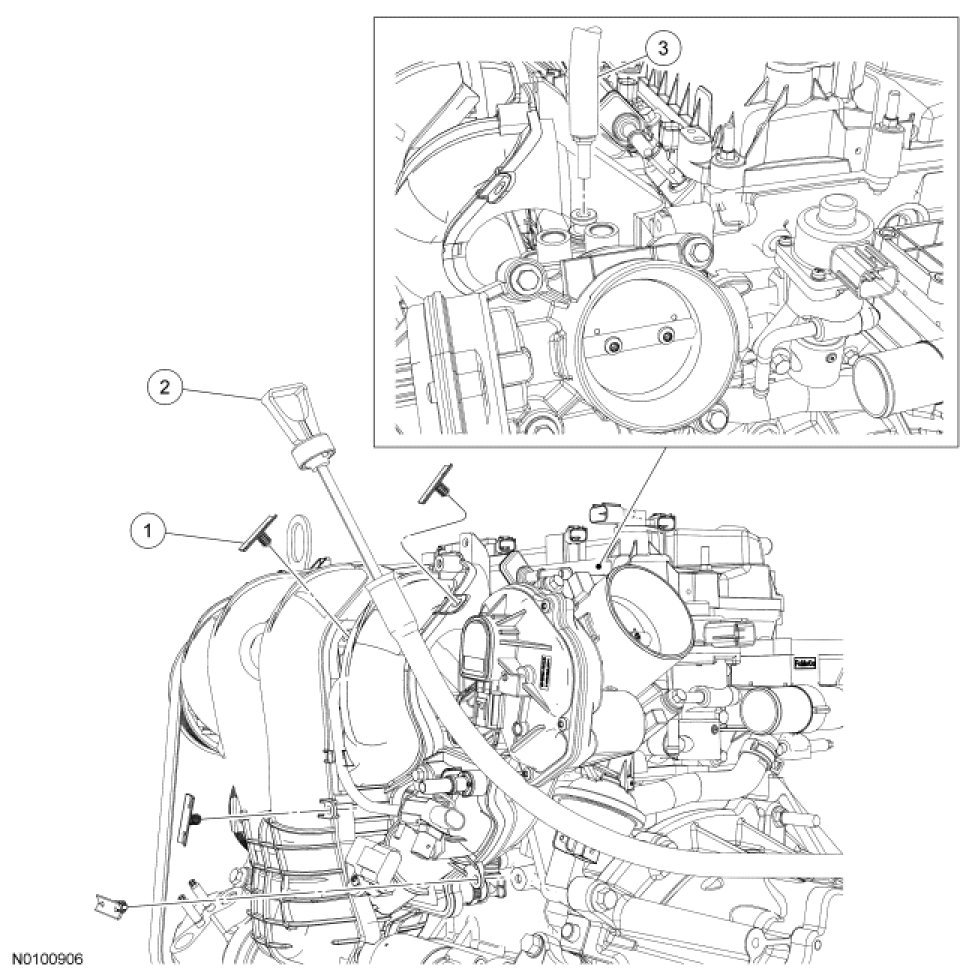 3
2
1
N0100906