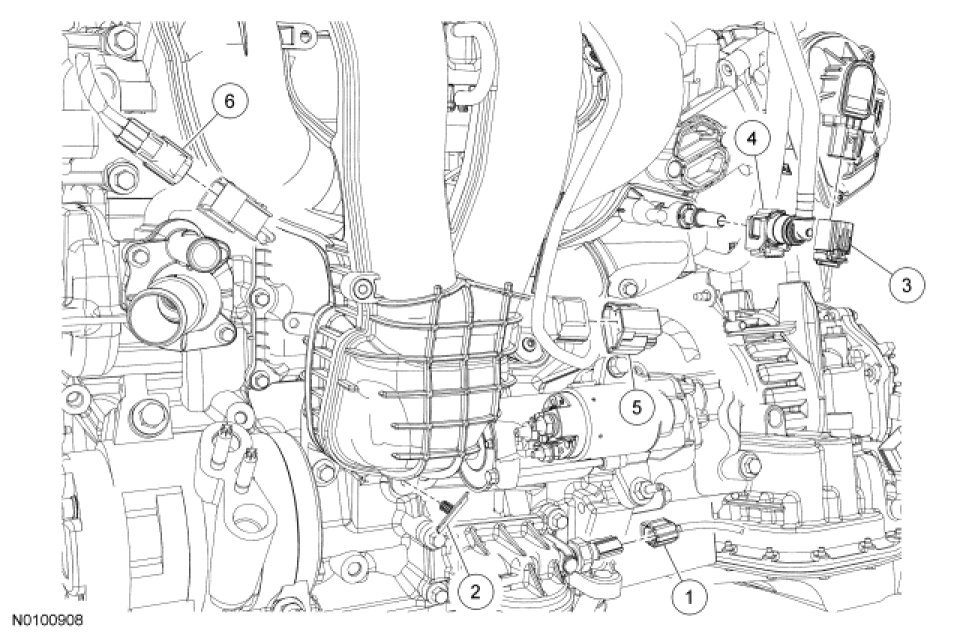 6
4
3
5
2
1
N0100908