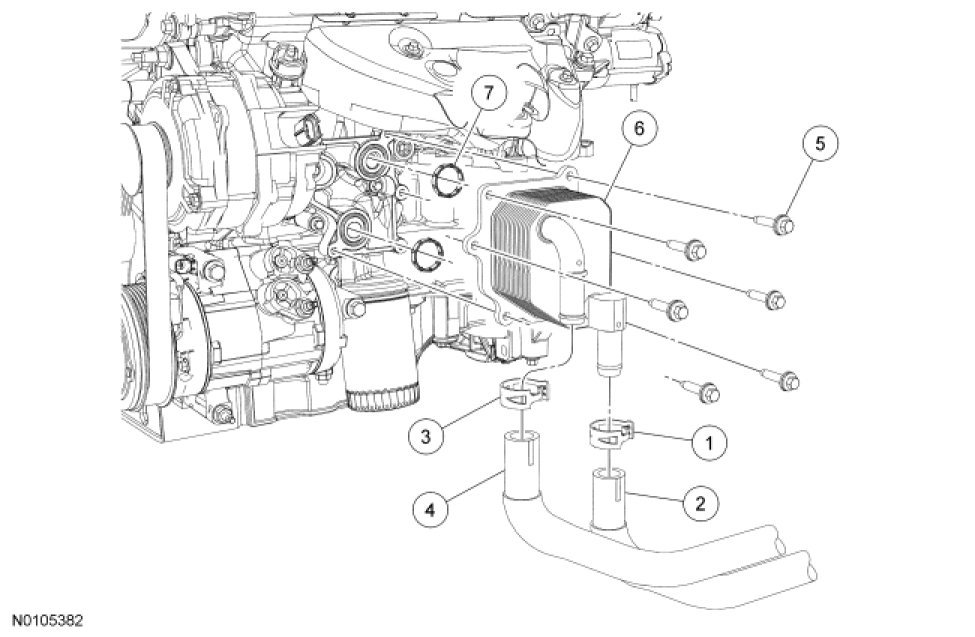 7
6
5
3
1
4
2
N0105382