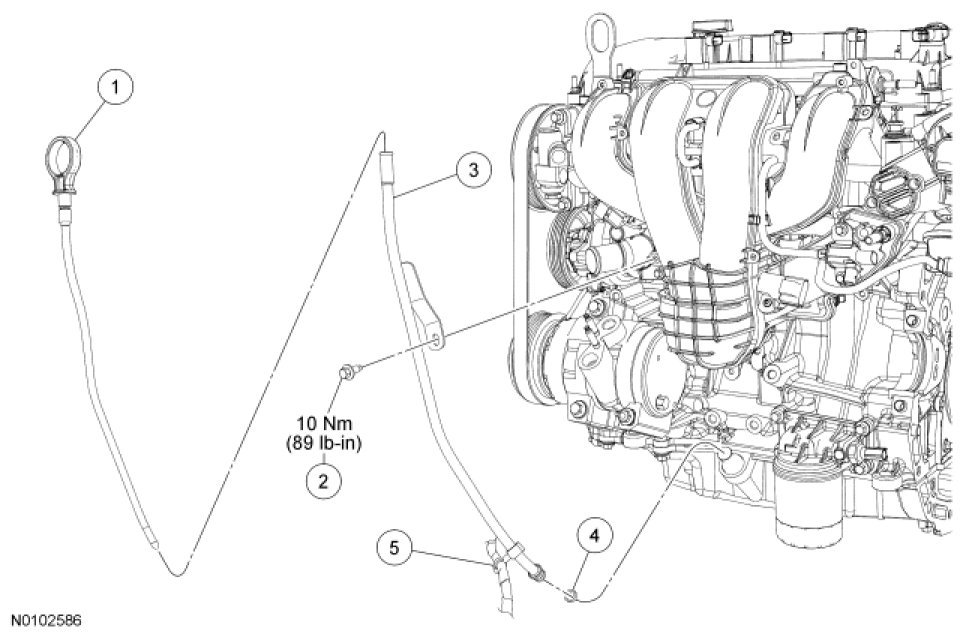 1
3
10 Nm
(89 lb-in)
2
5
4
N0102586