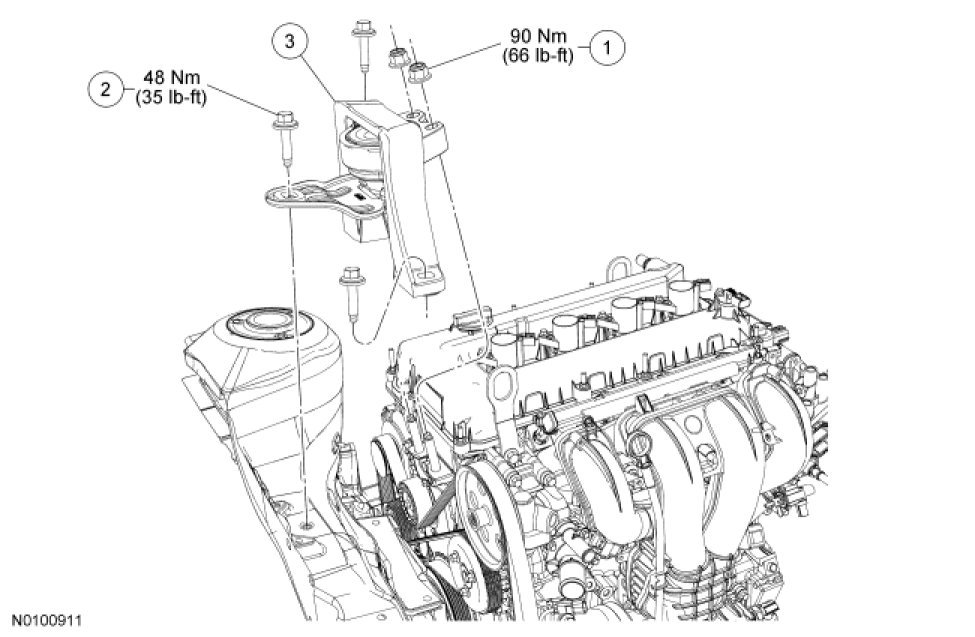 3

90 Nm
(66 lb-ft)
1

2
48 Nm
(35 lb-ft)

N0100911