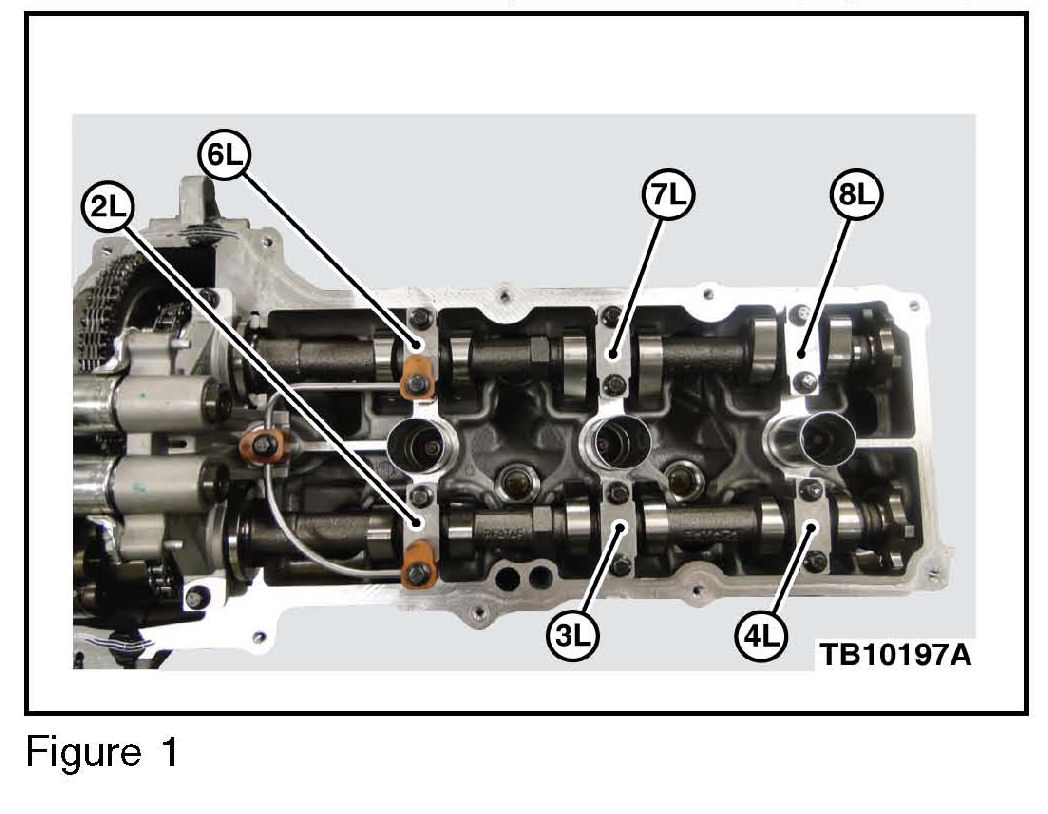 6L
2L
7L
8L
3L
4L
TB10197A

Figure 1