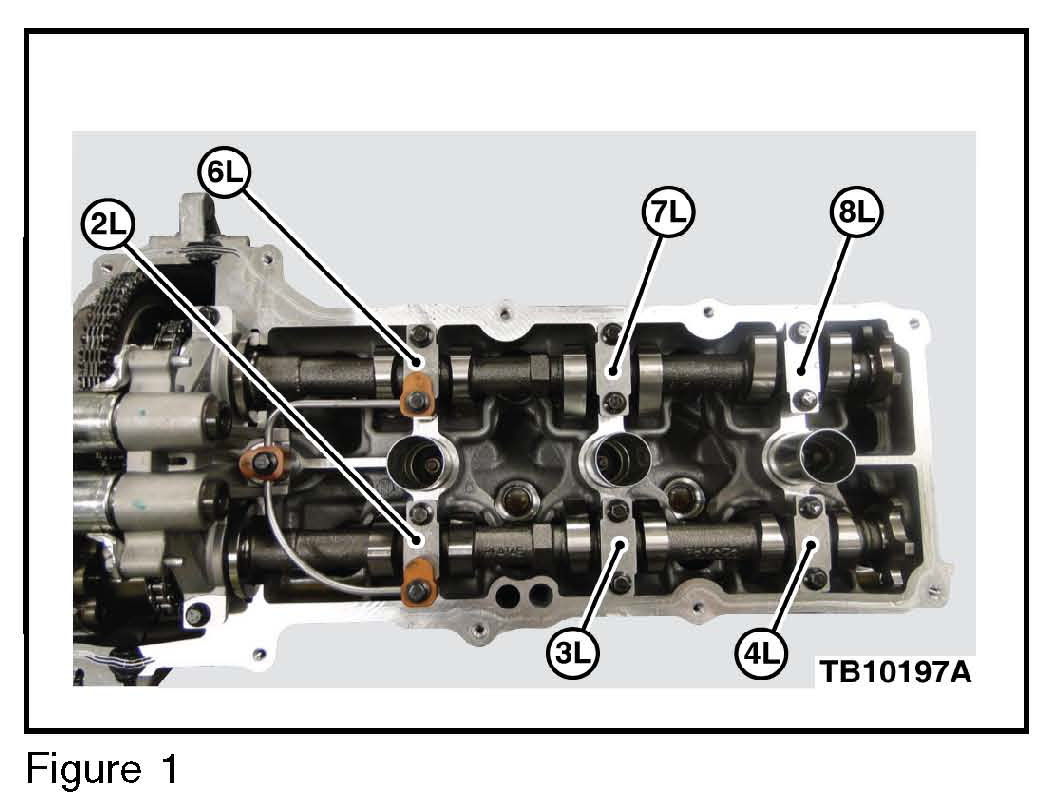 6L
2L
7L
8L
3L
4L
TB10197A

Figure 1