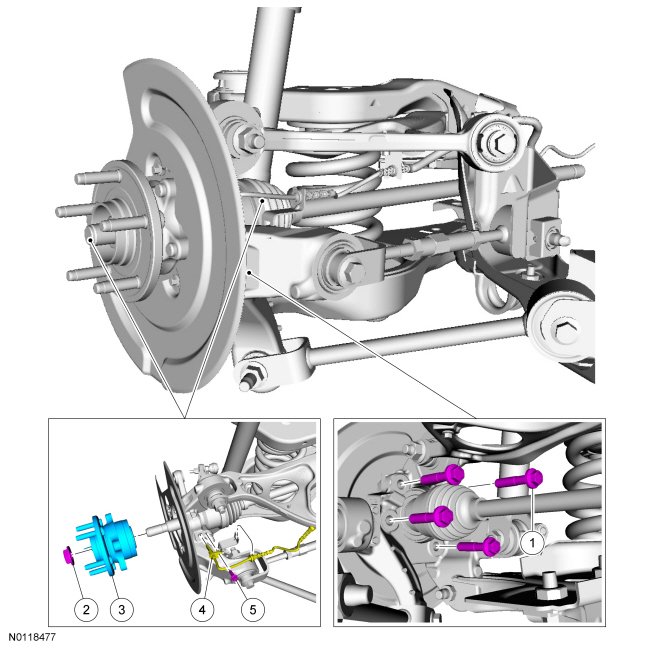 2
3
4
5
1
N0118477