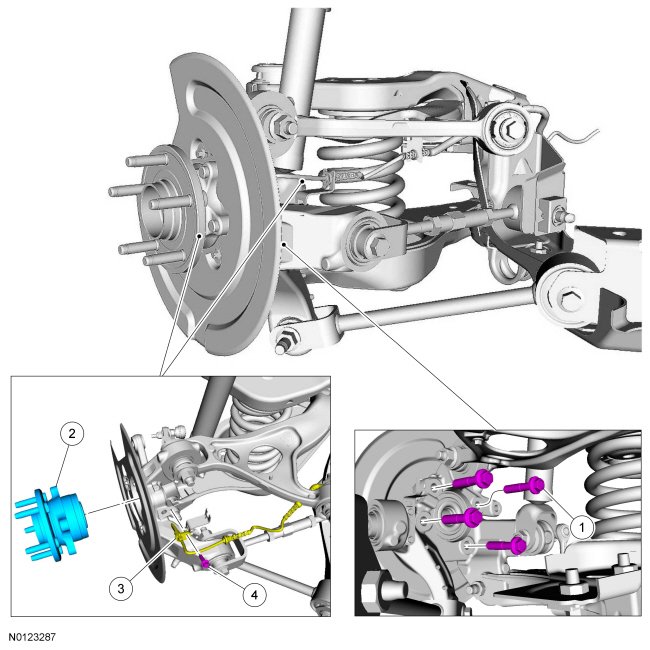 2

3

4

1

N0123287