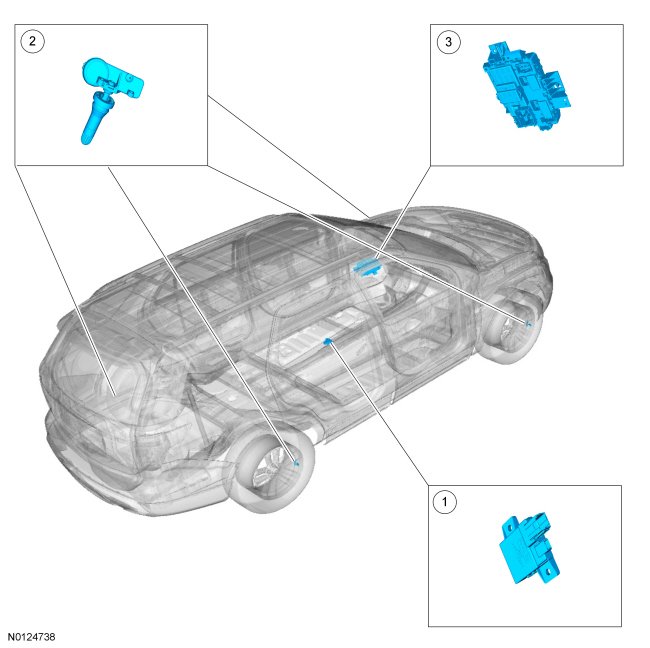 2

3

1

N0124738