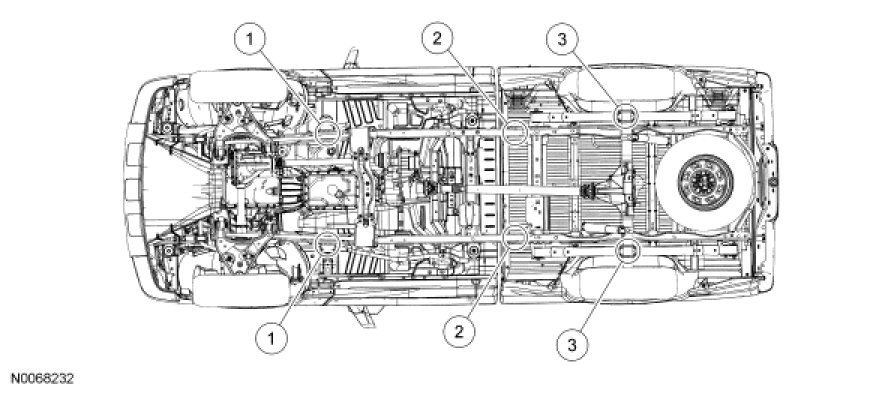 1
2
3
1
2
3
N0068232