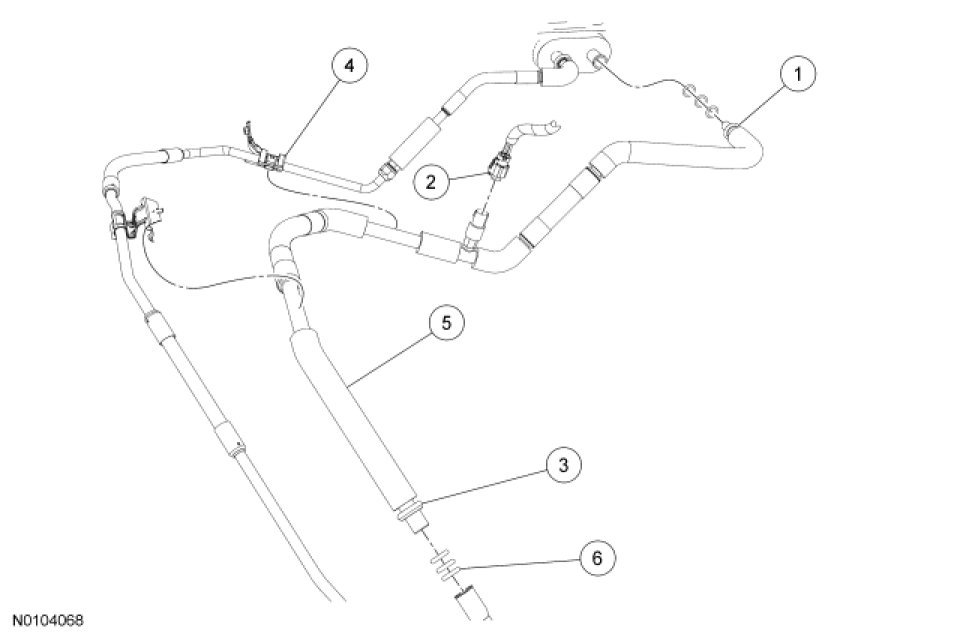 4
1
2
5
3
6
N0104068