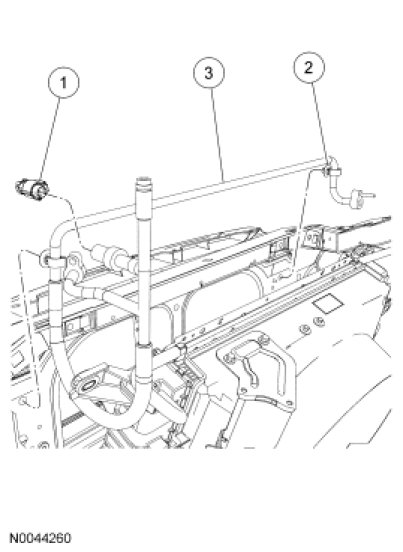 1
3
2
N0044260