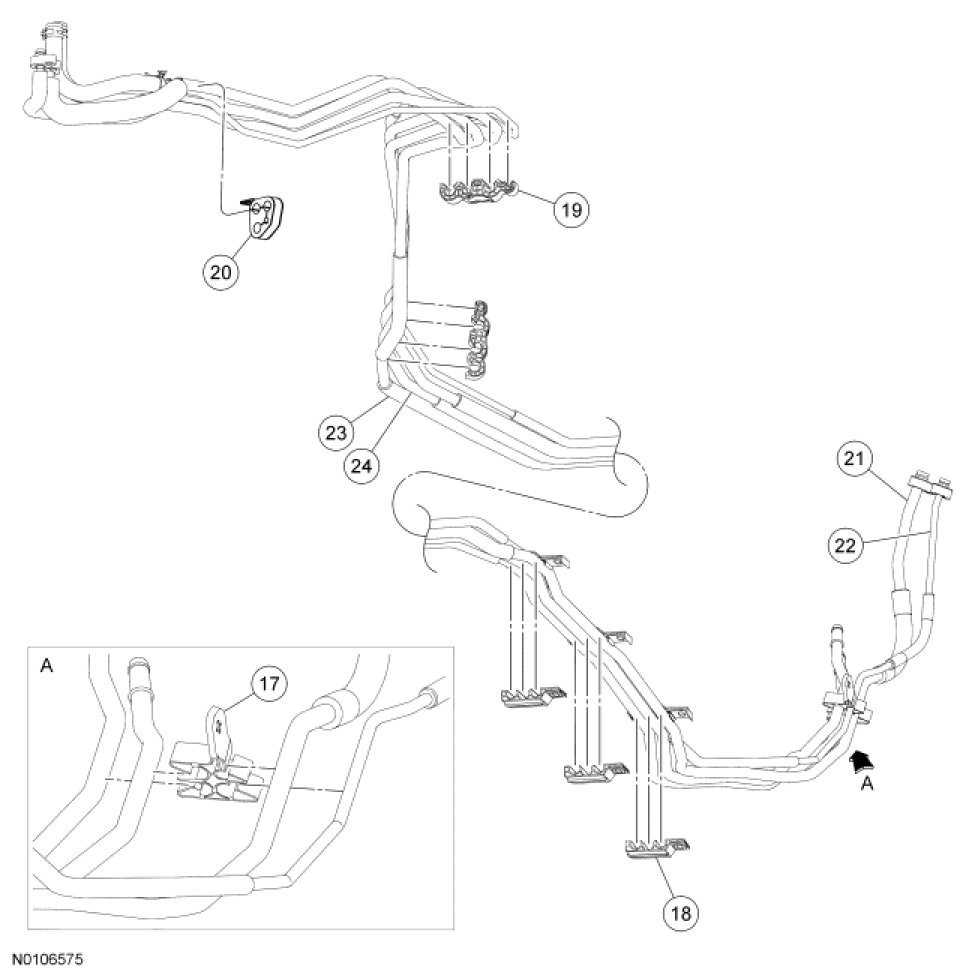 19
20
23
24
21
22
A
17
A
18
N0106575