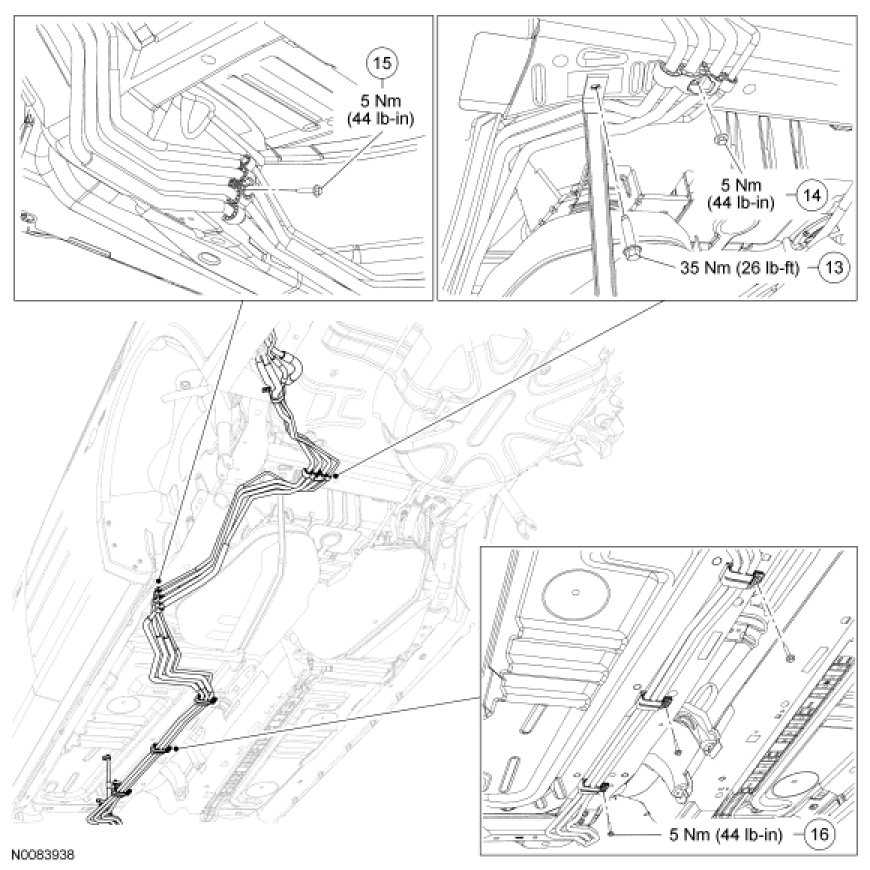 15
5 Nm
(44 lb-in)

5 Nm
(44 lb-in)
14

35 Nm (26 lb-ft)
13

5 Nm (44 lb-in)
16

N0083938