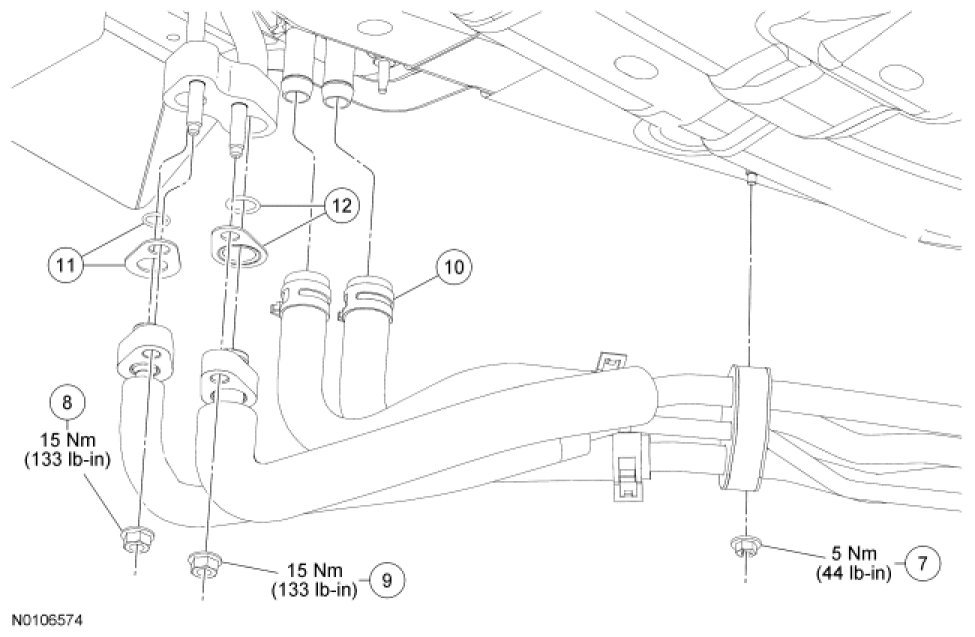 12

11

10

8
15 Nm
(133 lb-in)

15 Nm
(133 lb-in)
9

5 Nm
(44 lb-in)
7

N0106574