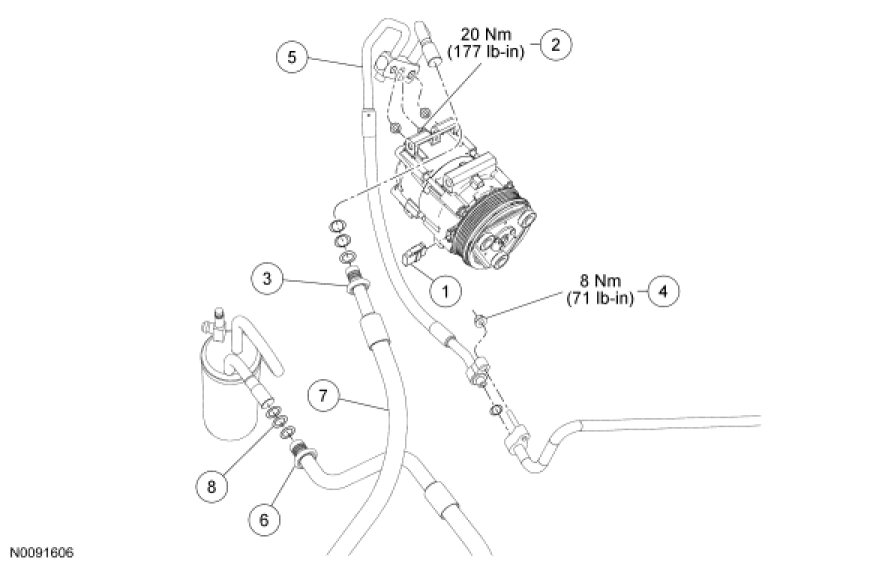 5

20 Nm
(177 lb-in)

2

3

1

8 Nm
(71 lb-in)

4

7

8

6

N0091606