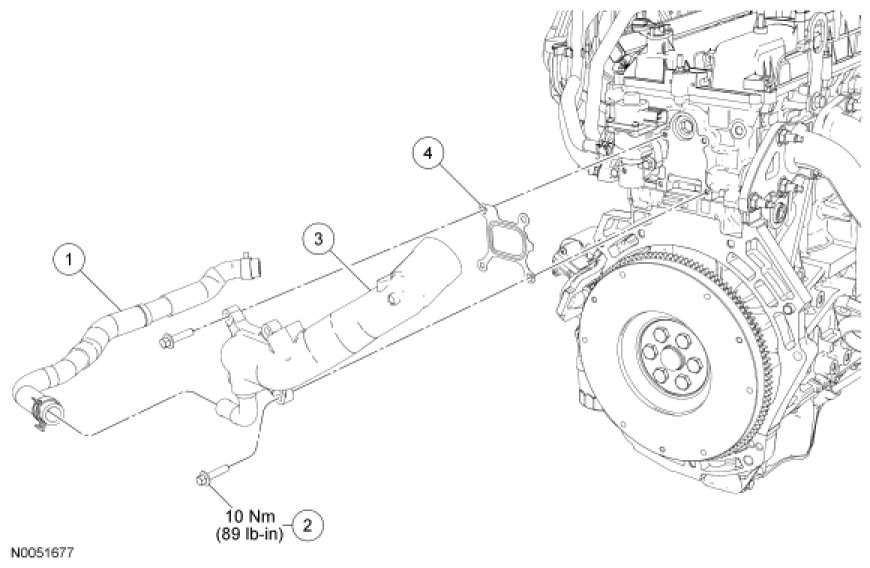 4

3

1

10 Nm
(89 lb-in)

2

N0051677