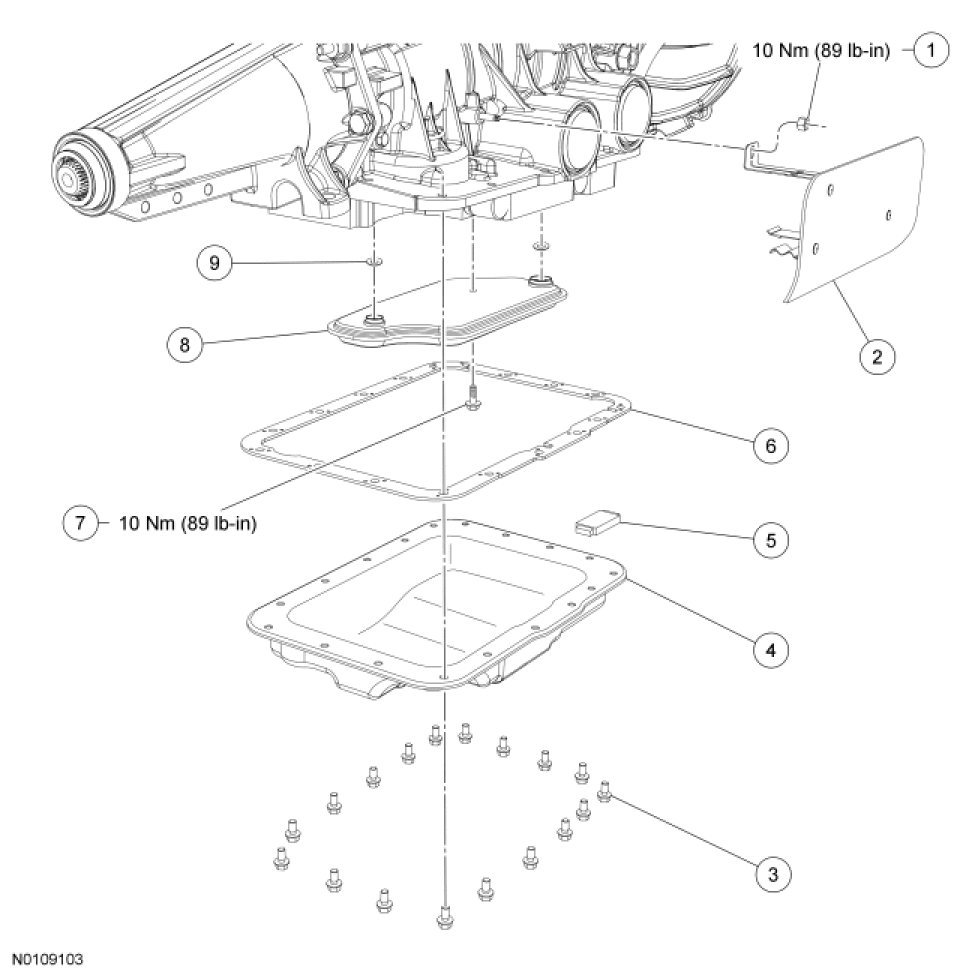 10 Nm (89 lb-in)
1
9
8
2
6
7
10 Nm (89 lb-in)
5
4
3
N0109103