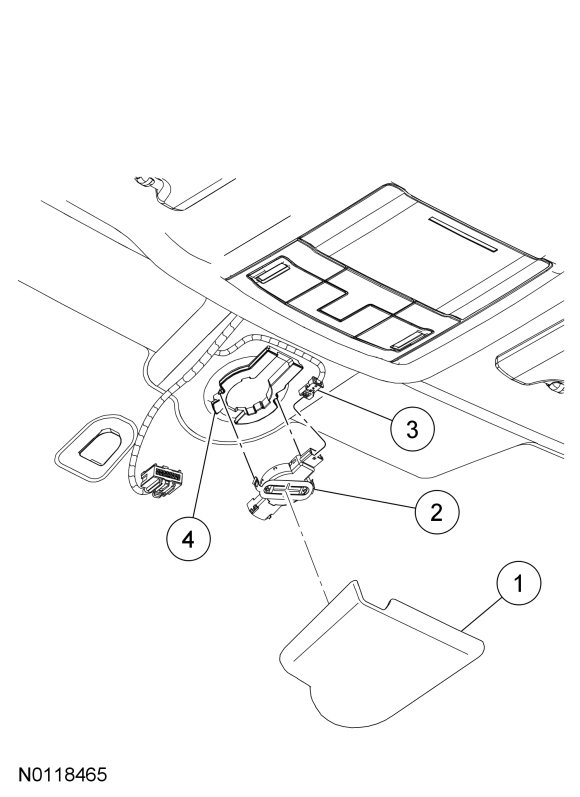 3
2
4
1
N0118465