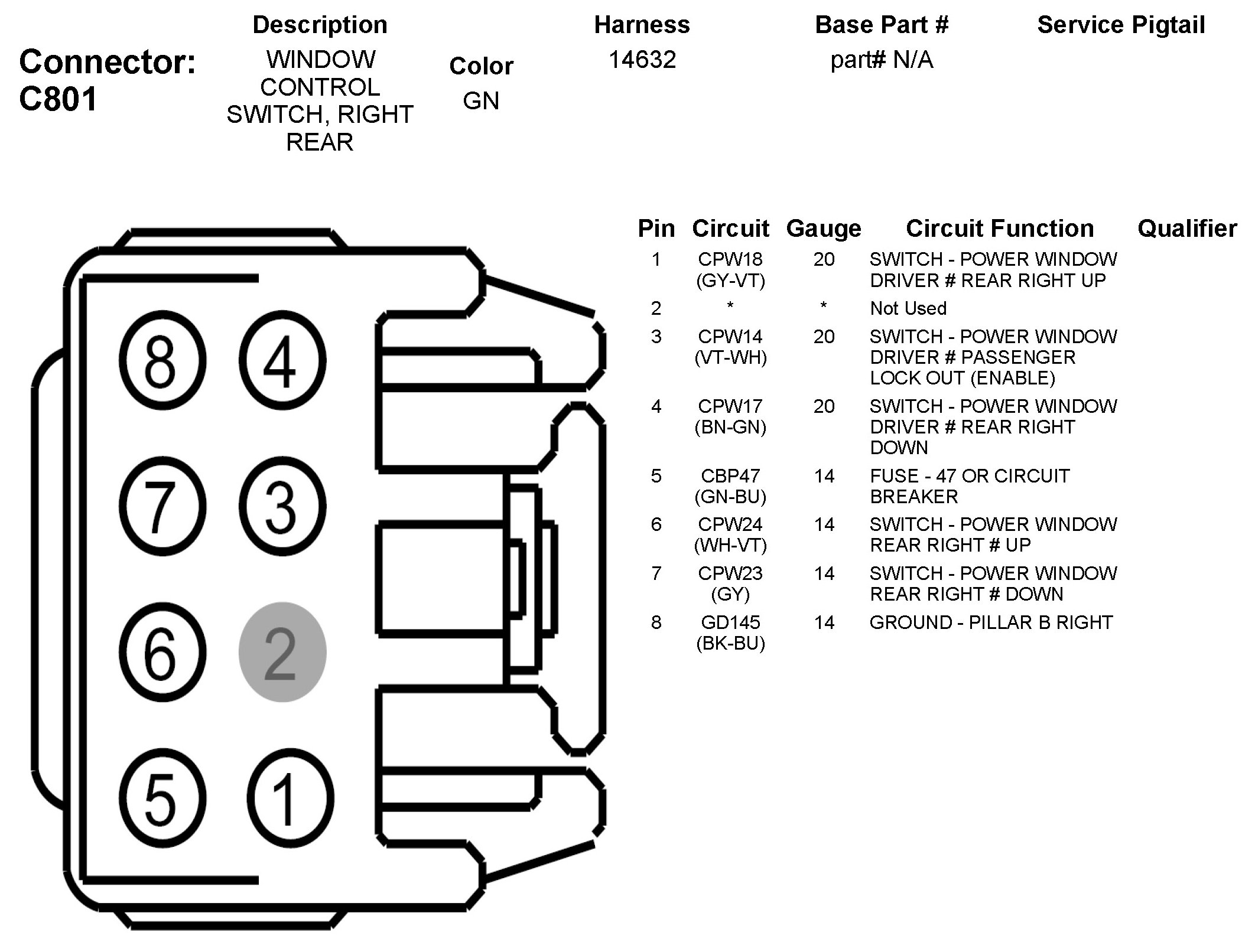 Connector: C801

| Description | Color | Harness | Base Part # | Service Pigtail |
|---|---|---|---|---|
| WINDOW CONTROL SWITCH, RIGHT REAR | GN | 14632 | part# N/A | |

8 4
7 3
6 2
5 1

| Pin | Circuit | Gauge | Circuit Function | Qualifier |
|---|---|---|---|---|
| 1 | CPW18 (GY-VT) | 20 | SWITCH - POWER WINDOW DRIVER # REAR RIGHT UP | |
| 2 | * | * | Not Used | |
| 3 | CPW14 (VT-WH) | 20 | SWITCH - POWER WINDOW DRIVER # PASSENGER LOCK OUT (ENABLE) | |
| 4 | CPW17 (BN-GN) | 20 | SWITCH - POWER WINDOW DRIVER # REAR RIGHT DOWN | |
| 5 | CBP47 (GN-BU) | 14 | FUSE - 47 OR CIRCUIT BREAKER | |
| 6 | CPW24 (WH-VT) | 14 | SWITCH - POWER WINDOW REAR RIGHT # UP | |
| 7 | CPW23 (GY) | 14 | SWITCH - POWER WINDOW REAR RIGHT # DOWN | |
| 8 | GD145 (BK-BU) | 14 | GROUND - PILLAR B RIGHT | |