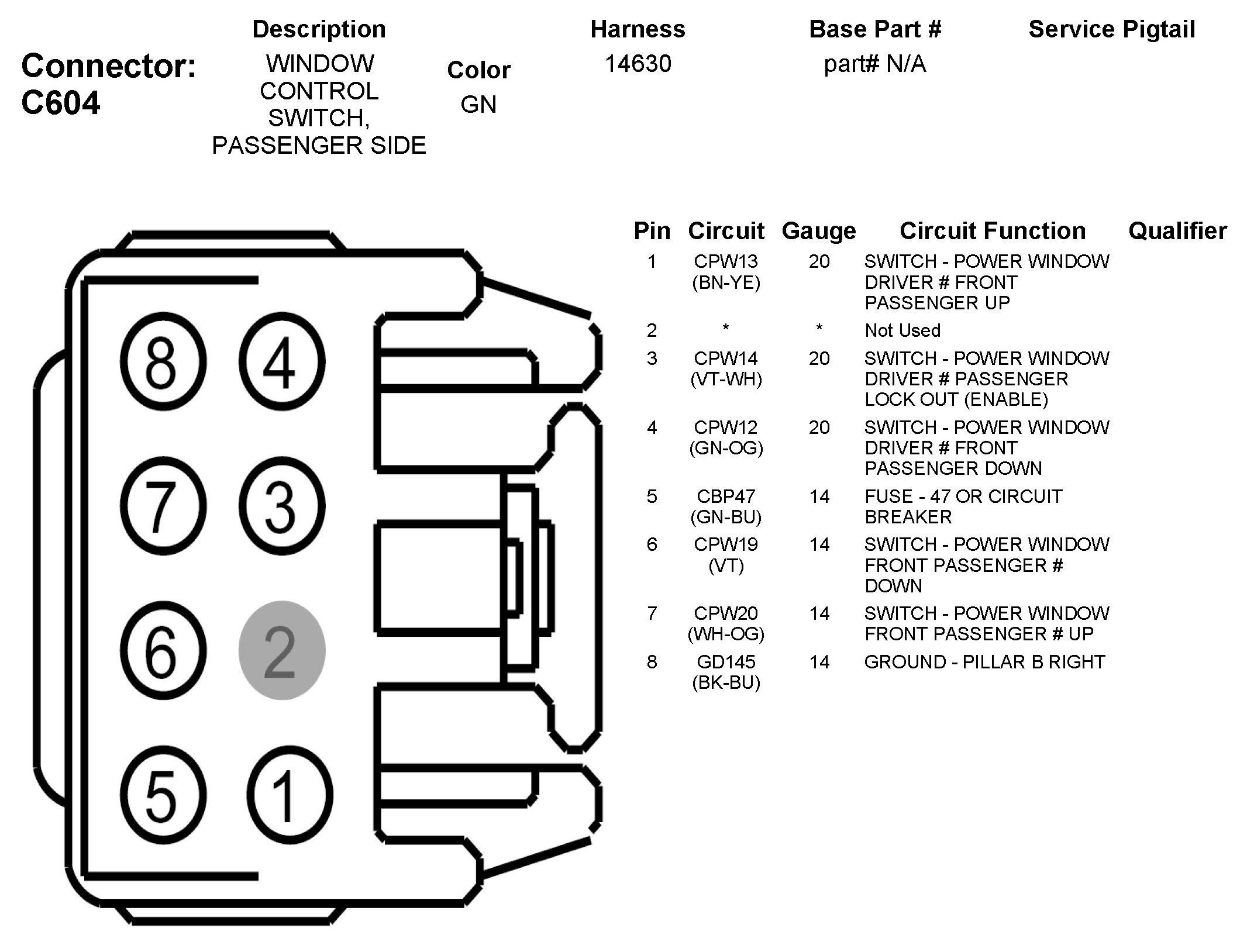 Connector: C604

| Description | Color | Harness | Base Part # | Service Pigtail |
|---|---|---|---|---|
| WINDOW CONTROL SWITCH, PASSENGER SIDE | GN | 14630 | part# N/A | |

8 4
7 3
6 2
5 1

| Pin | Circuit | Gauge | Circuit Function | Qualifier |
|---|---|---|---|---|
| 1 | CPW13 (BN-YE) | 20 | SWITCH - POWER WINDOW DRIVER # FRONT PASSENGER UP | |
| 2 | * | * | Not Used | |
| 3 | CPW14 (VT-WH) | 20 | SWITCH - POWER WINDOW DRIVER # PASSENGER LOCK OUT (ENABLE) | |
| 4 | CPW12 (GN-OG) | 20 | SWITCH - POWER WINDOW DRIVER # FRONT PASSENGER DOWN | |
| 5 | CBP47 (GN-BU) | 14 | FUSE - 47 OR CIRCUIT BREAKER | |
| 6 | CPW19 (VT) | 14 | SWITCH - POWER WINDOW FRONT PASSENGER # DOWN | |
| 7 | CPW20 (WH-OG) | 14 | SWITCH - POWER WINDOW FRONT PASSENGER # UP | |
| 8 | GD145 (BK-BU) | 14 | GROUND - PILLAR B RIGHT | |