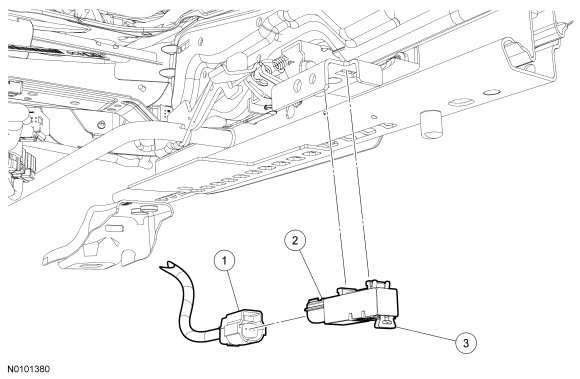 1

2

3

N0101380