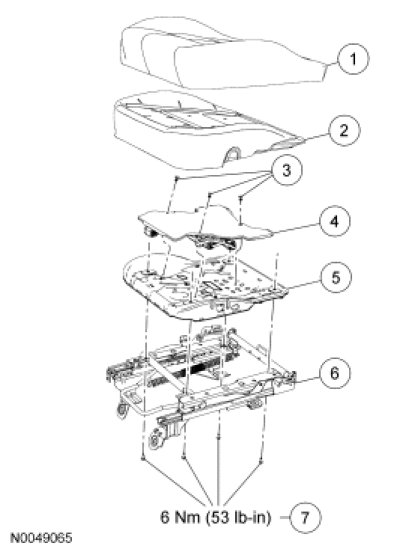 1
2
3
4
5
6
6 Nm (53 lb-in)
7
N0049065