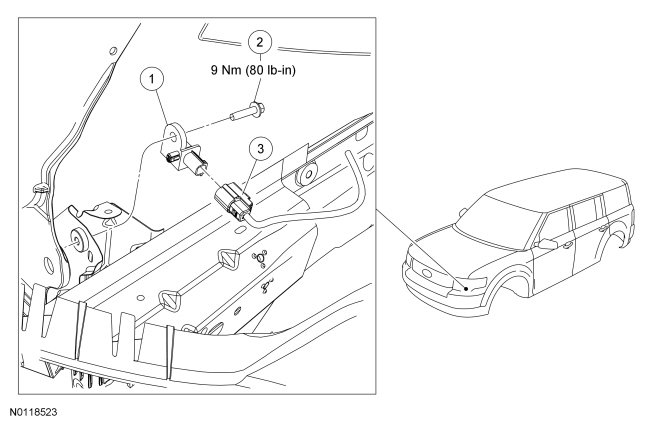 2
9 Nm (80 lb-in)
1
3
N0118523