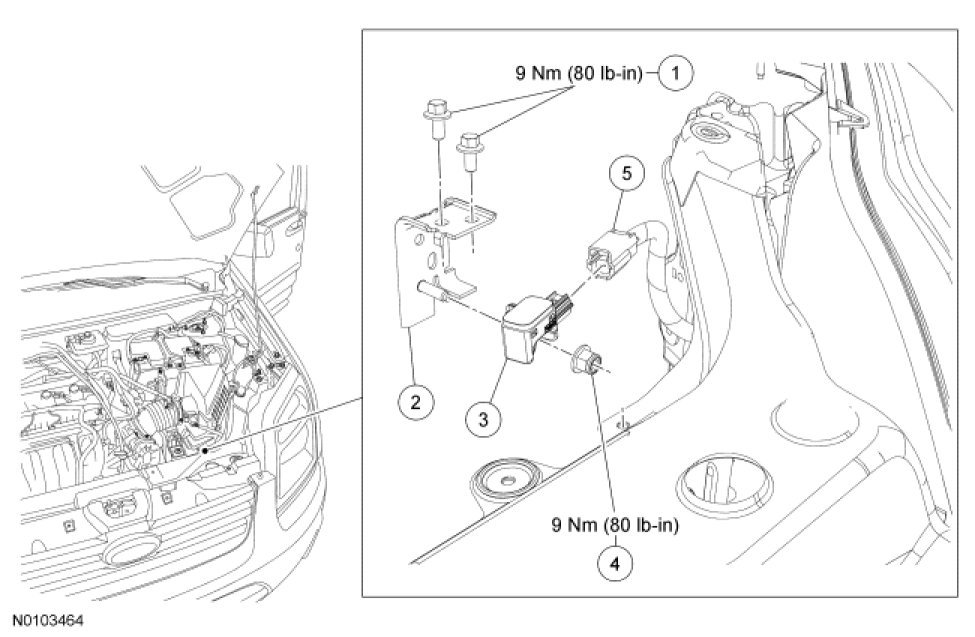 9 Nm (80 lb-in) 1

5

2

3

9 Nm (80 lb-in)

4

N0103464