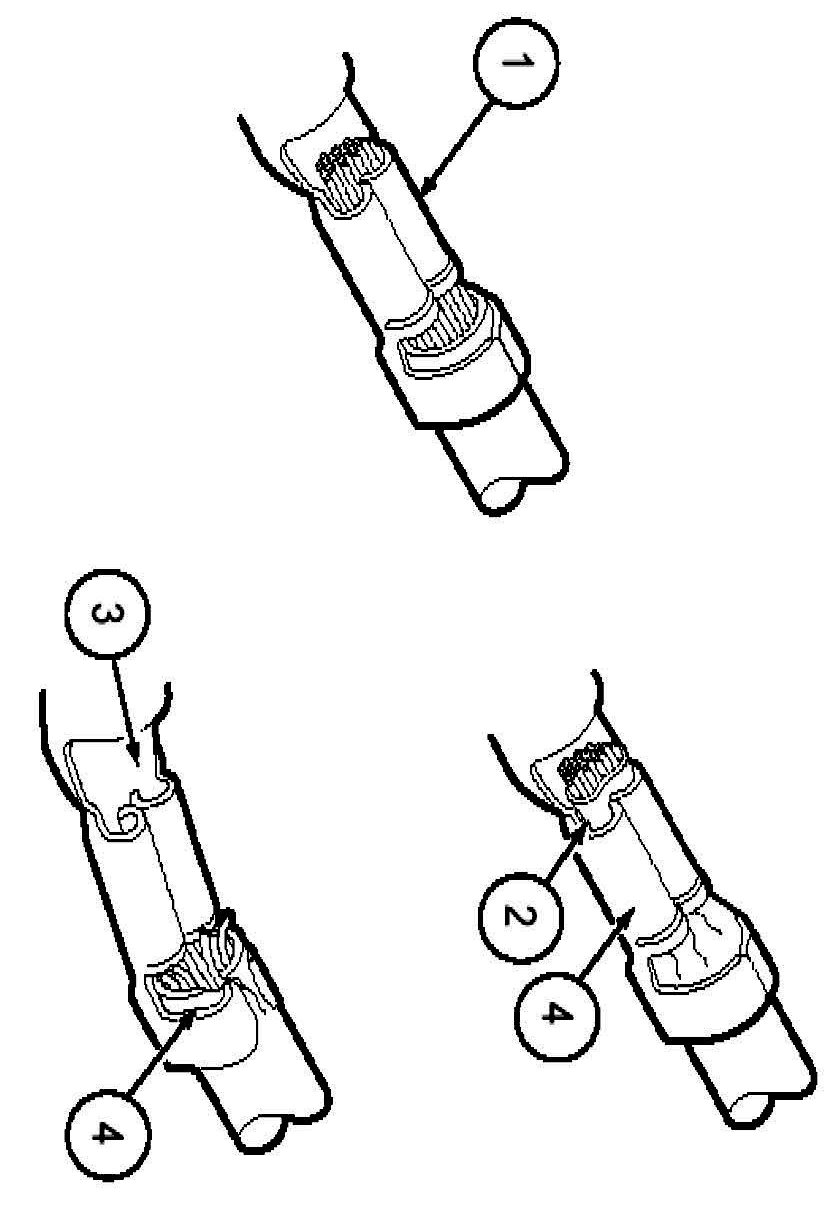 1

3

2

4

4