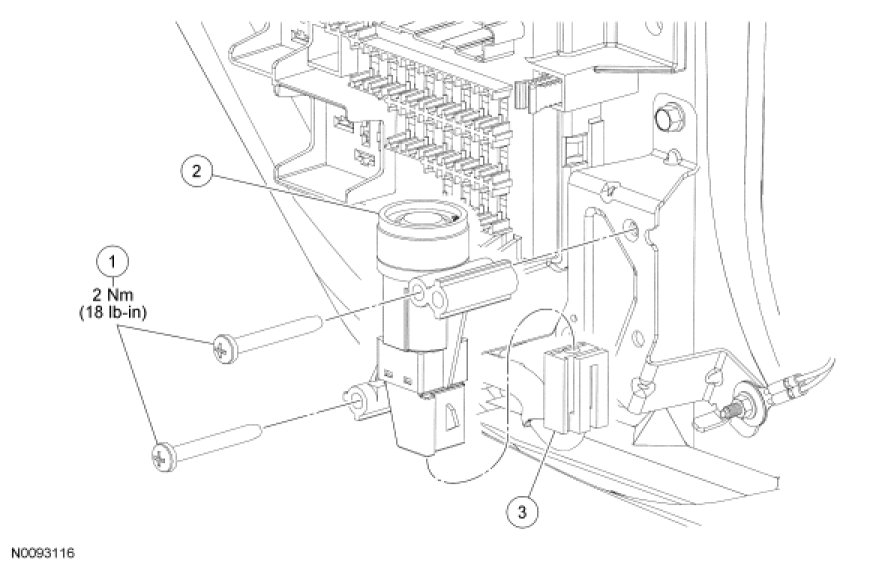 2

1
2 Nm
(18 lb-in)

3

N0093116