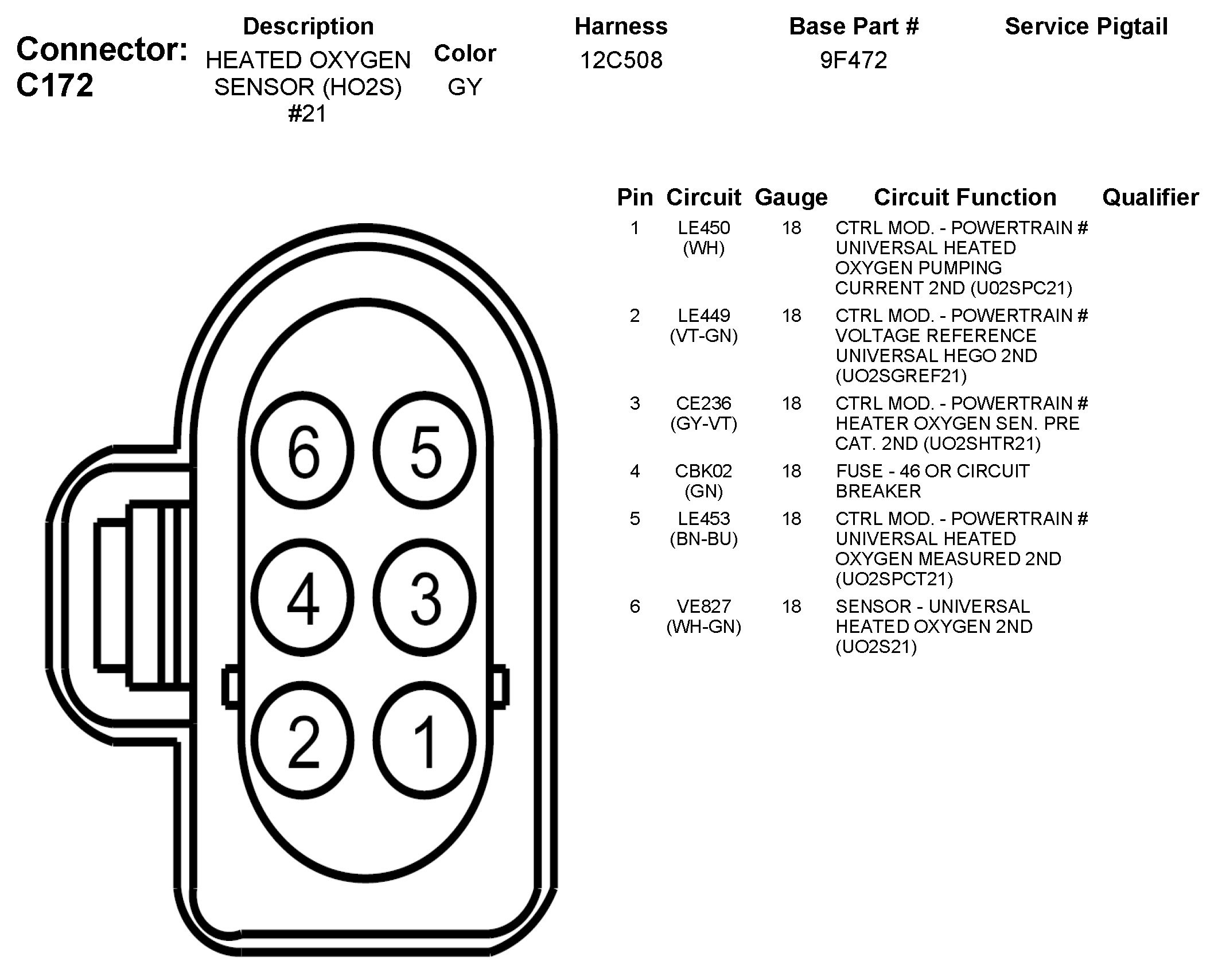 Connector: C172

| Description | Color | Harness | Base Part # | Service Pigtail |
|---|---|---|---|---|
| HEATED OXYGEN SENSOR (HO2S) #21 | GY | 12C508 | 9F472 | |

6 5
4 3
2 1

| Pin | Circuit | Gauge | Circuit Function | Qualifier |
|---|---|---|---|---|
| 1 | LE450 (WH) | 18 | CTRL MOD. - POWERTRAIN # UNIVERSAL HEATED OXYGEN PUMPING CURRENT 2ND (U02SPC21) | |
| 2 | LE449 (VT-GN) | 18 | CTRL MOD. - POWERTRAIN # VOLTAGE REFERENCE UNIVERSAL HEGO 2ND (UO2SGREF21) | |
| 3 | CE236 (GY-VT) | 18 | CTRL MOD. - POWERTRAIN # HEATER OXYGEN SEN. PRE CAT. 2ND (UO2SHTR21) | |
| 4 | CBK02 (GN) | 18 | FUSE - 46 OR CIRCUIT BREAKER | |
| 5 | LE453 (BN-BU) | 18 | CTRL MOD. - POWERTRAIN # UNIVERSAL HEATED OXYGEN MEASURED 2ND (UO2SPCT21) | |
| 6 | VE827 (WH-GN) | 18 | SENSOR - UNIVERSAL HEATED OXYGEN 2ND (UO2S21) | |