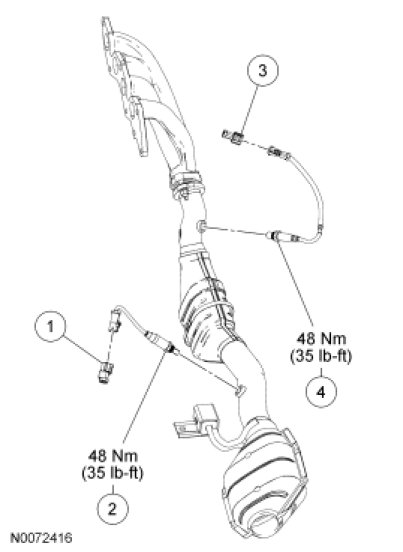 3

1

48 Nm
(35 lb-ft)

4

48 Nm
(35 lb-ft)

2

N0072416