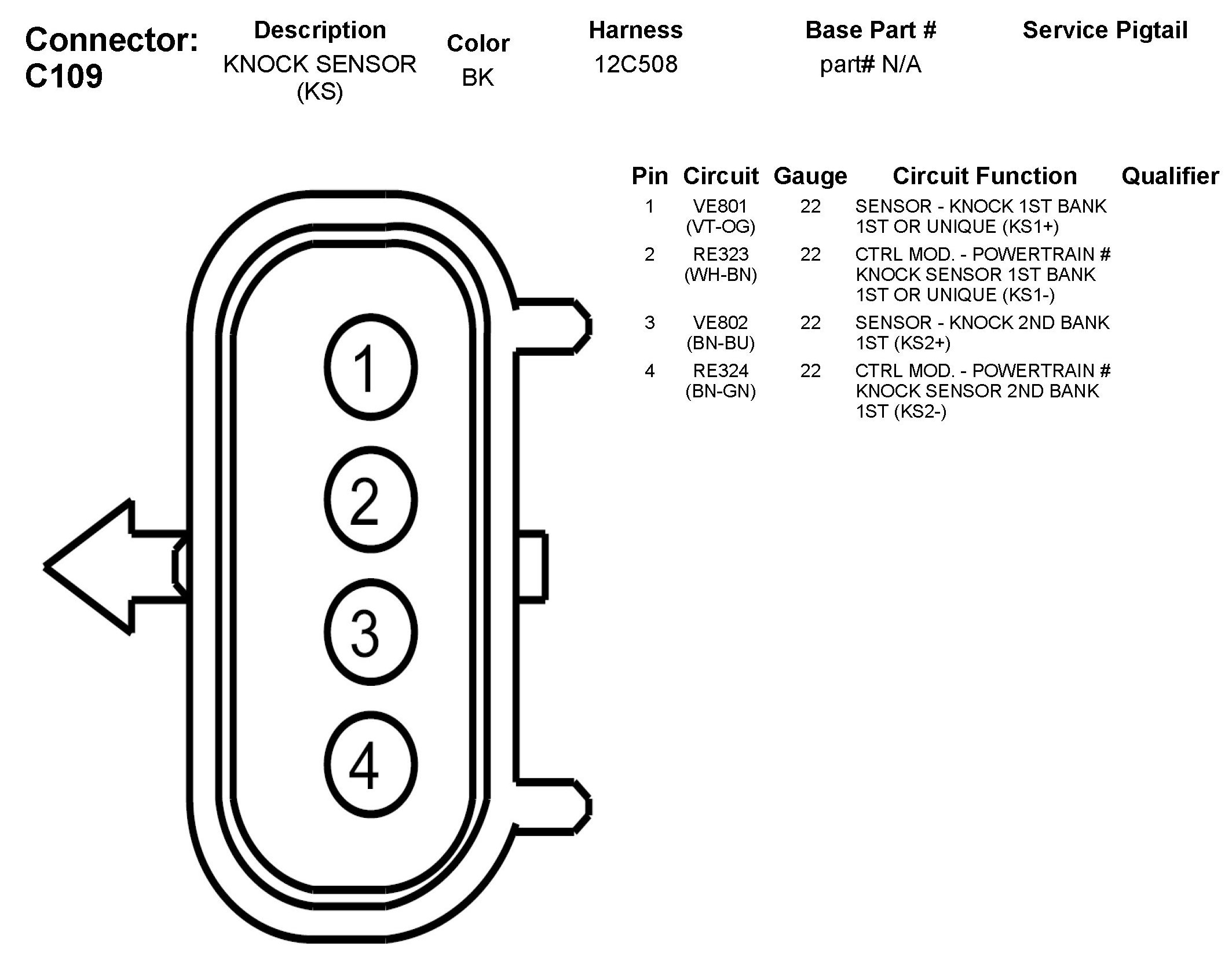 Connector: C109

| Description | Color | Harness | Base Part # | Service Pigtail |
|---|---|---|---|---|
| KNOCK SENSOR (KS) | BK | 12C508 | part# N/A | |

1
2
3
4

| Pin | Circuit | Gauge | Circuit Function | Qualifier |
|---|---|---|---|---|
| 1 | VE801 (VT-OG) | 22 | SENSOR - KNOCK 1ST BANK 1ST OR UNIQUE (KS1+) | |
| 2 | RE323 (WH-BN) | 22 | CTRL MOD. - POWERTRAIN # KNOCK SENSOR 1ST BANK 1ST OR UNIQUE (KS1-) | |
| 3 | VE802 (BN-BU) | 22 | SENSOR - KNOCK 2ND BANK 1ST (KS2+) | |
| 4 | RE324 (BN-GN) | 22 | CTRL MOD. - POWERTRAIN # KNOCK SENSOR 2ND BANK 1ST (KS2-) | |