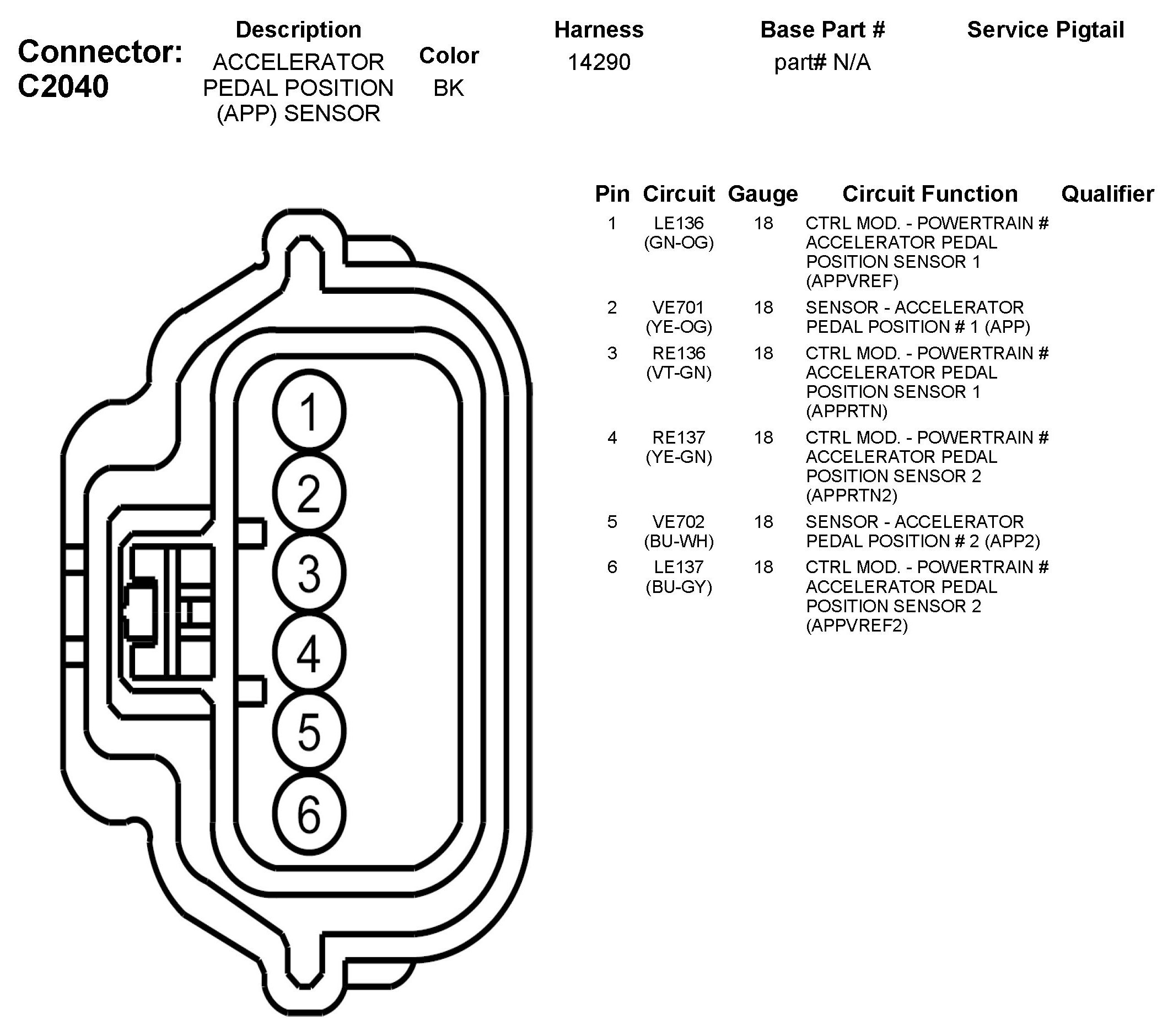 Connector: C2040

| Description | Color | Harness | Base Part # | Service Pigtail |
|---|---|---|---|---|
| ACCELERATOR PEDAL POSITION (APP) SENSOR | BK | 14290 | part# N/A | |

1
2
3
4
5
6

| Pin | Circuit | Gauge | Circuit Function | Qualifier |
|---|---|---|---|---|
| 1 | LE136 (GN-OG) | 18 | CTRL MOD. - POWERTRAIN # ACCELERATOR PEDAL POSITION SENSOR 1 (APPVREF) | |
| 2 | VE701 (YE-OG) | 18 | SENSOR - ACCELERATOR PEDAL POSITION # 1 (APP) | |
| 3 | RE136 (VT-GN) | 18 | CTRL MOD. - POWERTRAIN # ACCELERATOR PEDAL POSITION SENSOR 1 (APPRTN) | |
| 4 | RE137 (YE-GN) | 18 | CTRL MOD. - POWERTRAIN # ACCELERATOR PEDAL POSITION SENSOR 2 (APPRTN2) | |
| 5 | VE702 (BU-WH) | 18 | SENSOR - ACCELERATOR PEDAL POSITION # 2 (APP2) | |
| 6 | LE137 (BU-GY) | 18 | CTRL MOD. - POWERTRAIN # ACCELERATOR PEDAL POSITION SENSOR 2 (APPVREF2) | |