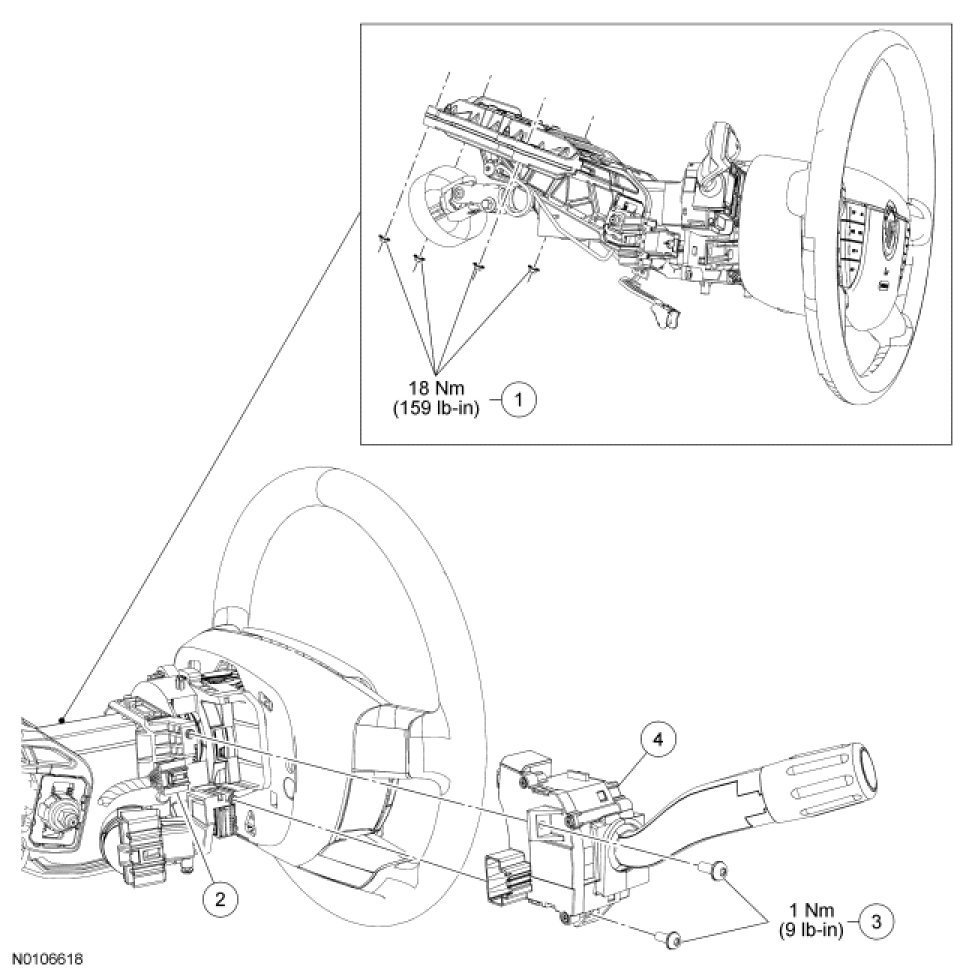 18 Nm
(159 lb-in)
1

4

2

1 Nm
(9 lb-in)
3

N0106618